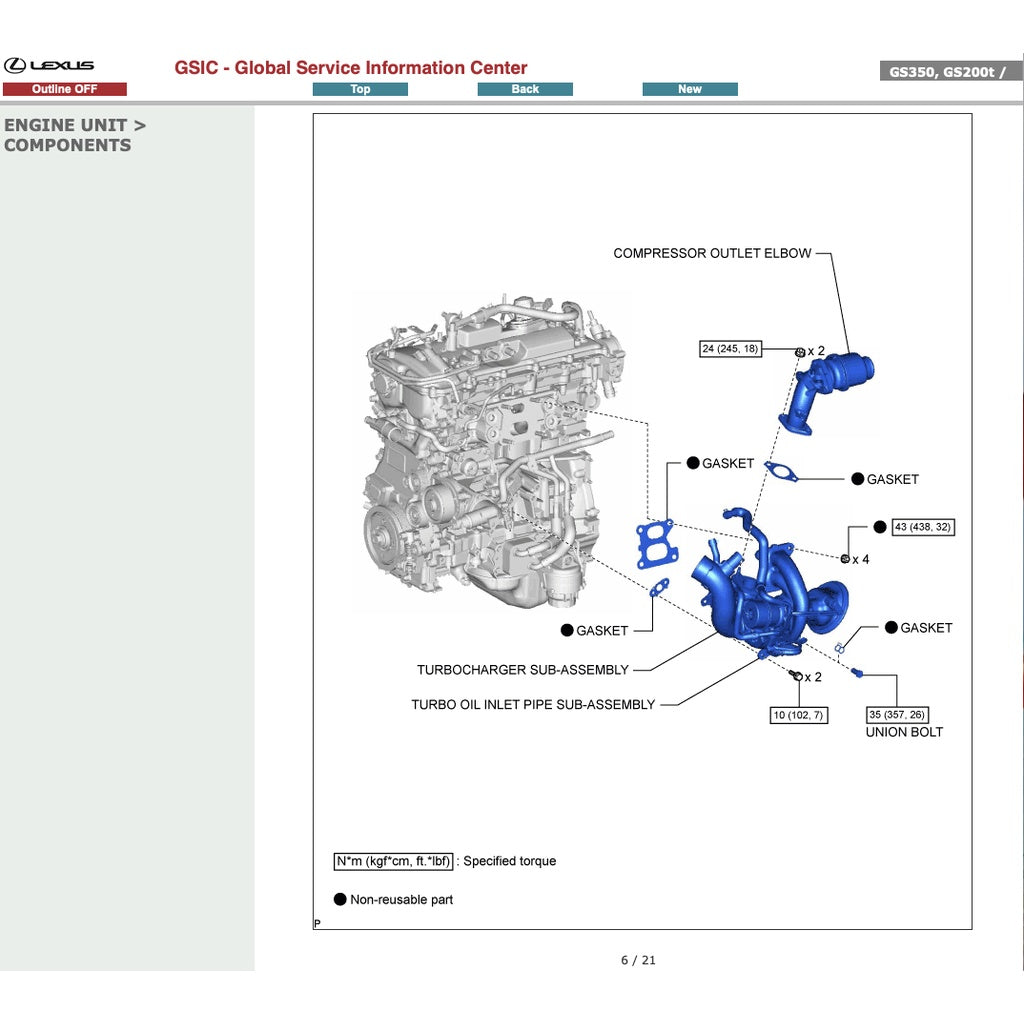 LEXUS
GSIC - Global Service Information Center
GS350, GS200t /
Outline OFF
Top
Back
New

ENGINE UNIT > COMPONENTS

COMPRESSOR OUTLET ELBOW
24 (245, 18)
x 2
GASKET
GASKET
43 (438, 32)
x 4
GASKET
GASKET
TURBOCHARGER SUB-ASSEMBLY
x 2
TURBO OIL INLET PIPE SUB-ASSEMBLY
10 (102, 7)
35 (357, 26)
UNION BOLT

N*m (kgf*cm, ft.*lbf) : Specified torque

Non-reusable part

P

6 / 21