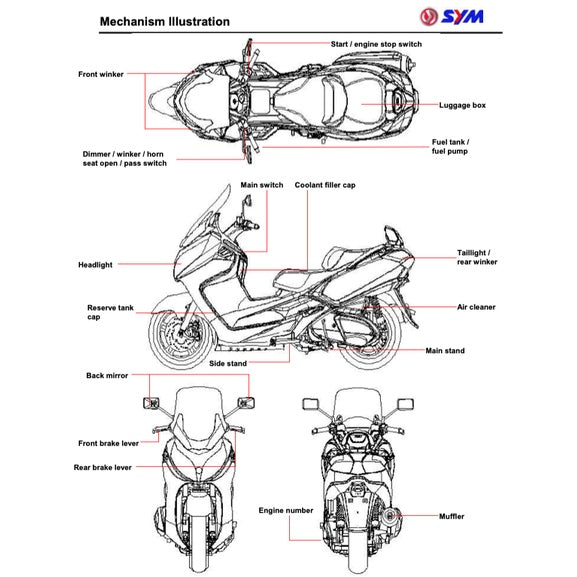 Mechanism Illustration

SYM

Start / engine stop switch

Front winker

Luggage box

Fuel tank / fuel pump

Dimmer / winker / horn seat open / pass switch

Main switch

Coolant filler cap

Headlight

Taillight / rear winker

Reserve tank cap

Air cleaner

Main stand

Side stand

Back mirror

Front brake lever

Rear brake lever

Engine number

Muffler