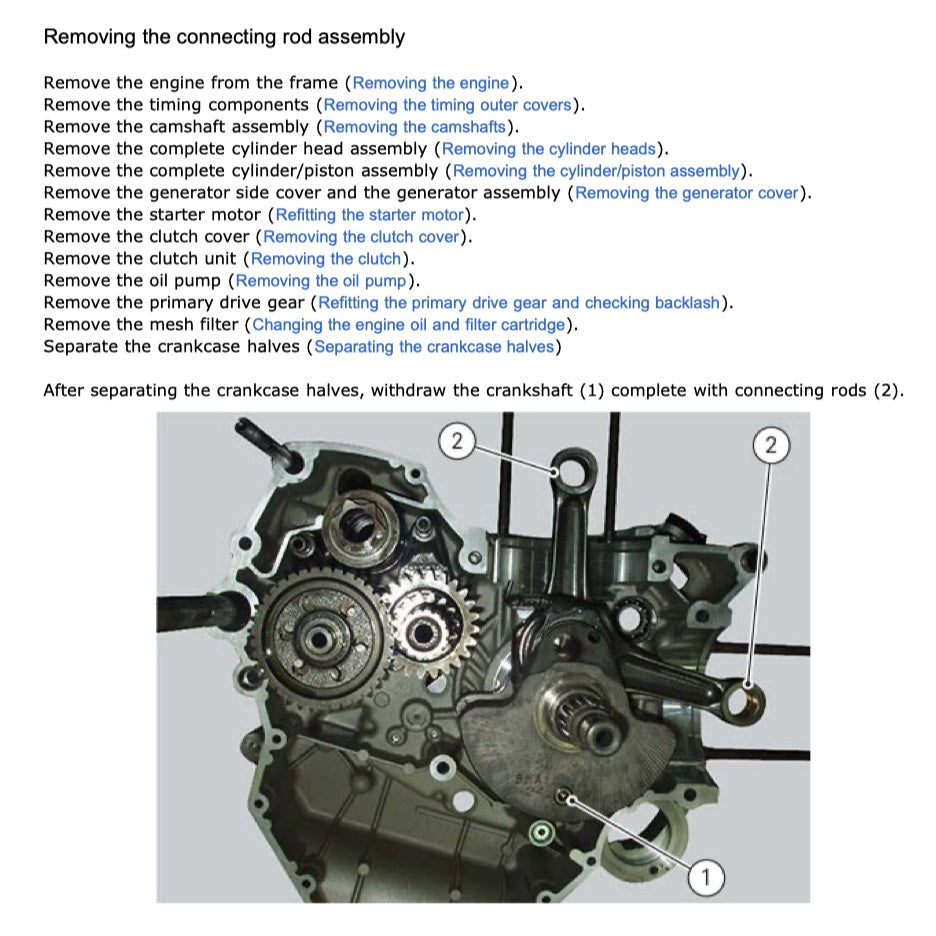 Removing the connecting rod assembly

Remove the engine from the frame (Removing the engine).
Remove the timing components (Removing the timing outer covers).
Remove the camshaft assembly (Removing the camshafts).
Remove the complete cylinder head assembly (Removing the cylinder heads).
Remove the complete cylinder/piston assembly (Removing the cylinder/piston assembly).
Remove the generator side cover and the generator assembly (Removing the generator cover).
Remove the starter motor (Refitting the starter motor).
Remove the clutch cover (Removing the clutch cover).
Remove the clutch unit (Removing the clutch).
Remove the oil pump (Removing the oil pump).
Remove the primary drive gear (Refitting the primary drive gear and checking backlash).
Remove the mesh filter (Changing the engine oil and filter cartridge).
Separate the crankcase halves (Separating the crankcase halves)

After separating the crankcase halves, withdraw the crankshaft (1) complete with connecting rods (2).

2
2
1