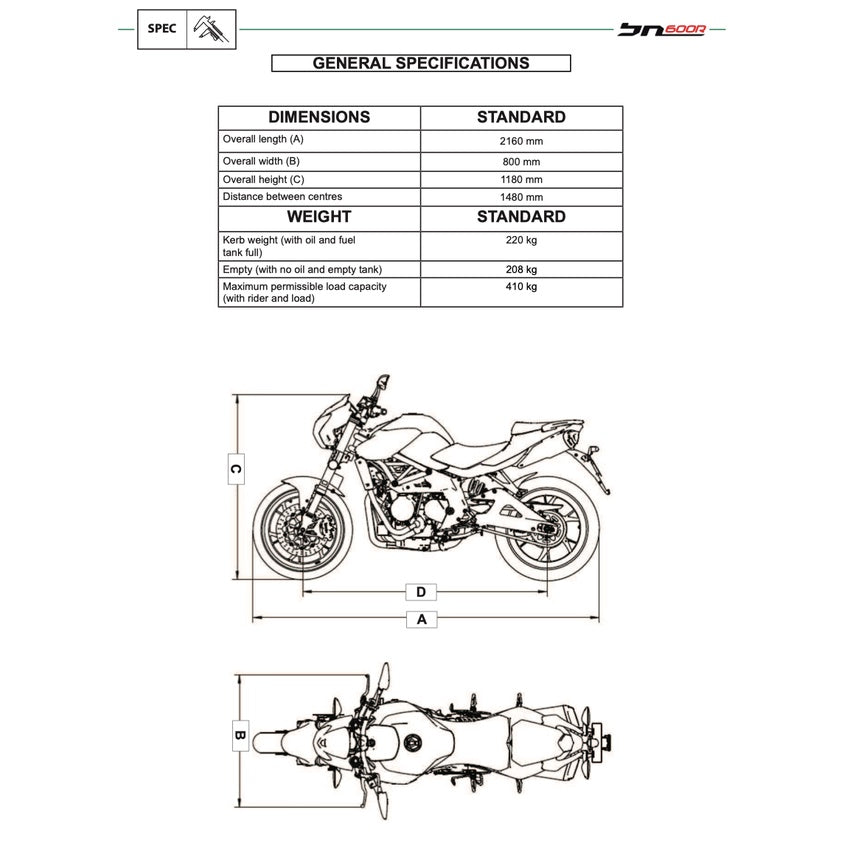 SPEC

bn600R

GENERAL SPECIFICATIONS

| DIMENSIONS | STANDARD |
|---|---|
| Overall length (A) | 2160 mm |
| Overall width (B) | 800 mm |
| Overall height (C) | 1180 mm |
| Distance between centres | 1480 mm |
| **WEIGHT** | **STANDARD** |
| Kerb weight (with oil and fuel tank full) | 220 kg |
| Empty (with no oil and empty tank) | 208 kg |
| Maximum permissible load capacity (with rider and load) | 410 kg |

C

D

A

B