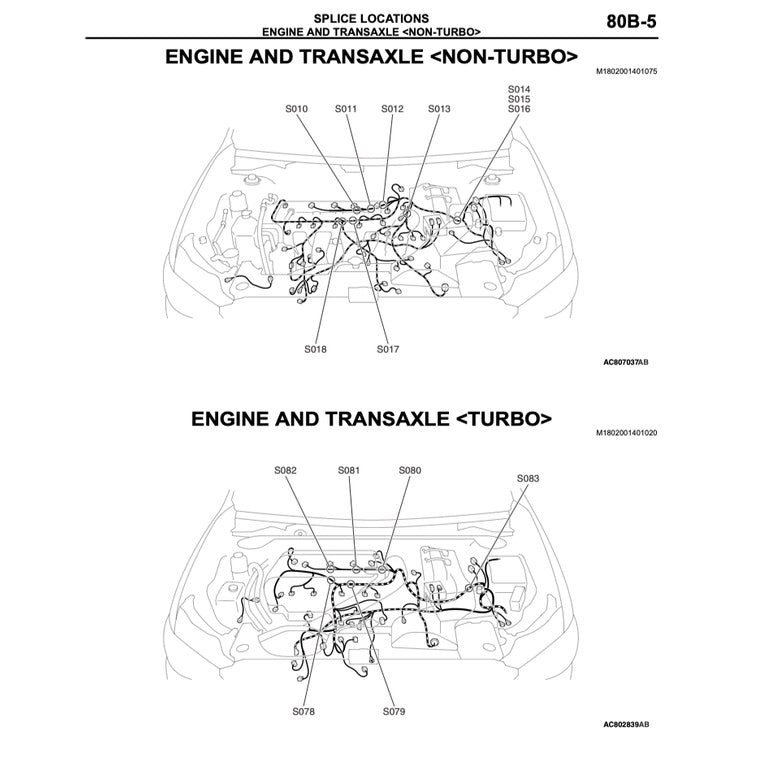 SPLICE LOCATIONS
ENGINE AND TRANSAXLE <NON-TURBO>

80B-5

ENGINE AND TRANSAXLE <NON-TURBO>

M1802001401075

S010
S011
S012
S013
S014
S015
S016
S018
S017

AC807037AB

ENGINE AND TRANSAXLE <TURBO>

M1802001401020

S082
S081
S080
S083
S078
S079

AC802839AB