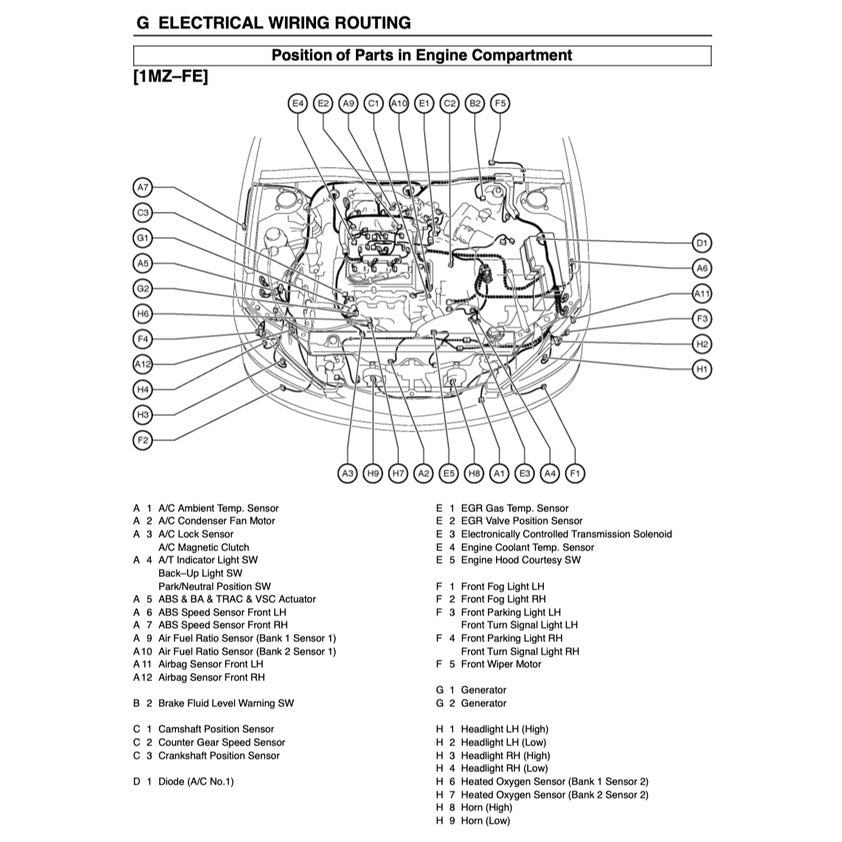 G ELECTRICAL WIRING ROUTING

Position of Parts in Engine Compartment

[1MZ–FE]

E4 E2 A9 C1 A10 E1 C2 B2 F5

A7
C3
G1
A5
G2
H6
F4
A12
H4
H3
F2

D1
A6
A11
F3
H2
H1

A3 H9 H7 A2 E5 H8 A1 E3 A4 F1

A 1 A/C Ambient Temp. Sensor
A 2 A/C Condenser Fan Motor
A 3 A/C Lock Sensor
A/C Magnetic Clutch
A 4 A/T Indicator Light SW
Back–Up Light SW
Park/Neutral Position SW
A 5 ABS & BA & TRAC & VSC Actuator
A 6 ABS Speed Sensor Front LH
A 7 ABS Speed Sensor Front RH
A 9 Air Fuel Ratio Sensor (Bank 1 Sensor 1)
A10 Air Fuel Ratio Sensor (Bank 2 Sensor 1)
A11 Airbag Sensor Front LH
A12 Airbag Sensor Front RH

B 2 Brake Fluid Level Warning SW

C 1 Camshaft Position Sensor
C 2 Counter Gear Speed Sensor
C 3 Crankshaft Position Sensor

D 1 Diode (A/C No.1)

E 1 EGR Gas Temp. Sensor
E 2 EGR Valve Position Sensor
E 3 Electronically Controlled Transmission Solenoid
E 4 Engine Coolant Temp. Sensor
E 5 Engine Hood Courtesy SW

F 1 Front Fog Light LH
F 2 Front Fog Light RH
F 3 Front Parking Light LH
Front Turn Signal Light LH
F 4 Front Parking Light RH
Front Turn Signal Light RH
F 5 Front Wiper Motor

G 1 Generator
G 2 Generator

H 1 Headlight LH (High)
H 2 Headlight LH (Low)
H 3 Headlight RH (High)
H 4 Headlight RH (Low)
H 6 Heated Oxygen Sensor (Bank 1 Sensor 2)
H 7 Heated Oxygen Sensor (Bank 2 Sensor 2)
H 8 Horn (High)
H 9 Horn (Low)