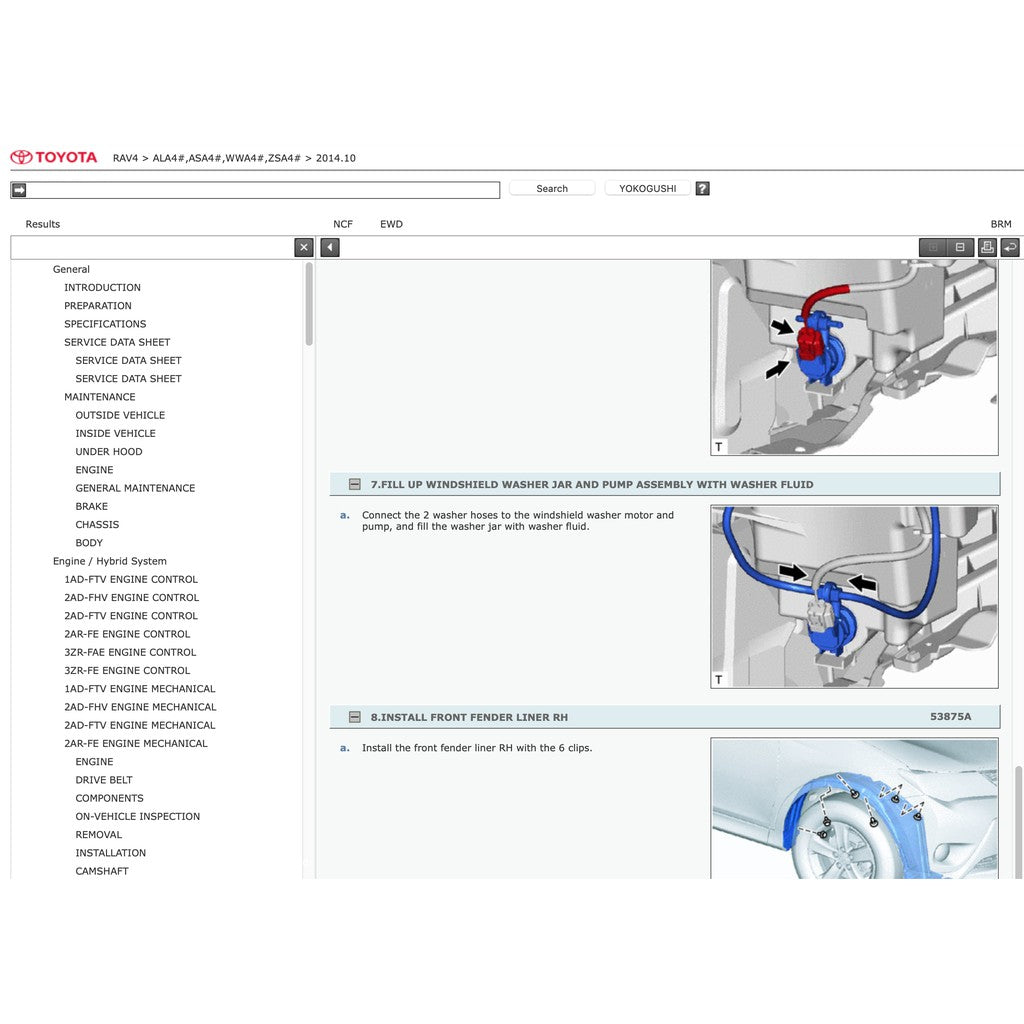 TOYOTA RAV4 > ALA4#,ASA4#,WWA4#,ZSA4# > 2014.10

Search YOKOGUSHI ?

Results NCF EWD BRM

General
INTRODUCTION
PREPARATION
SPECIFICATIONS
SERVICE DATA SHEET
SERVICE DATA SHEET
SERVICE DATA SHEET
MAINTENANCE
OUTSIDE VEHICLE
INSIDE VEHICLE
UNDER HOOD
ENGINE
GENERAL MAINTENANCE
BRAKE
CHASSIS
BODY
Engine / Hybrid System
1AD-FTV ENGINE CONTROL
2AD-FHV ENGINE CONTROL
2AD-FTV ENGINE CONTROL
2AR-FE ENGINE CONTROL
3ZR-FAE ENGINE CONTROL
3ZR-FE ENGINE CONTROL
1AD-FTV ENGINE MECHANICAL
2AD-FHV ENGINE MECHANICAL
2AD-FTV ENGINE MECHANICAL
2AR-FE ENGINE MECHANICAL
ENGINE
DRIVE BELT
COMPONENTS
ON-VEHICLE INSPECTION
REMOVAL
INSTALLATION
CAMSHAFT

T

7.FILL UP WINDSHIELD WASHER JAR AND PUMP ASSEMBLY WITH WASHER FLUID

a. Connect the 2 washer hoses to the windshield washer motor and pump, and fill the washer jar with washer fluid.

T

8.INSTALL FRONT FENDER LINER RH 53875A

a. Install the front fender liner RH with the 6 clips.