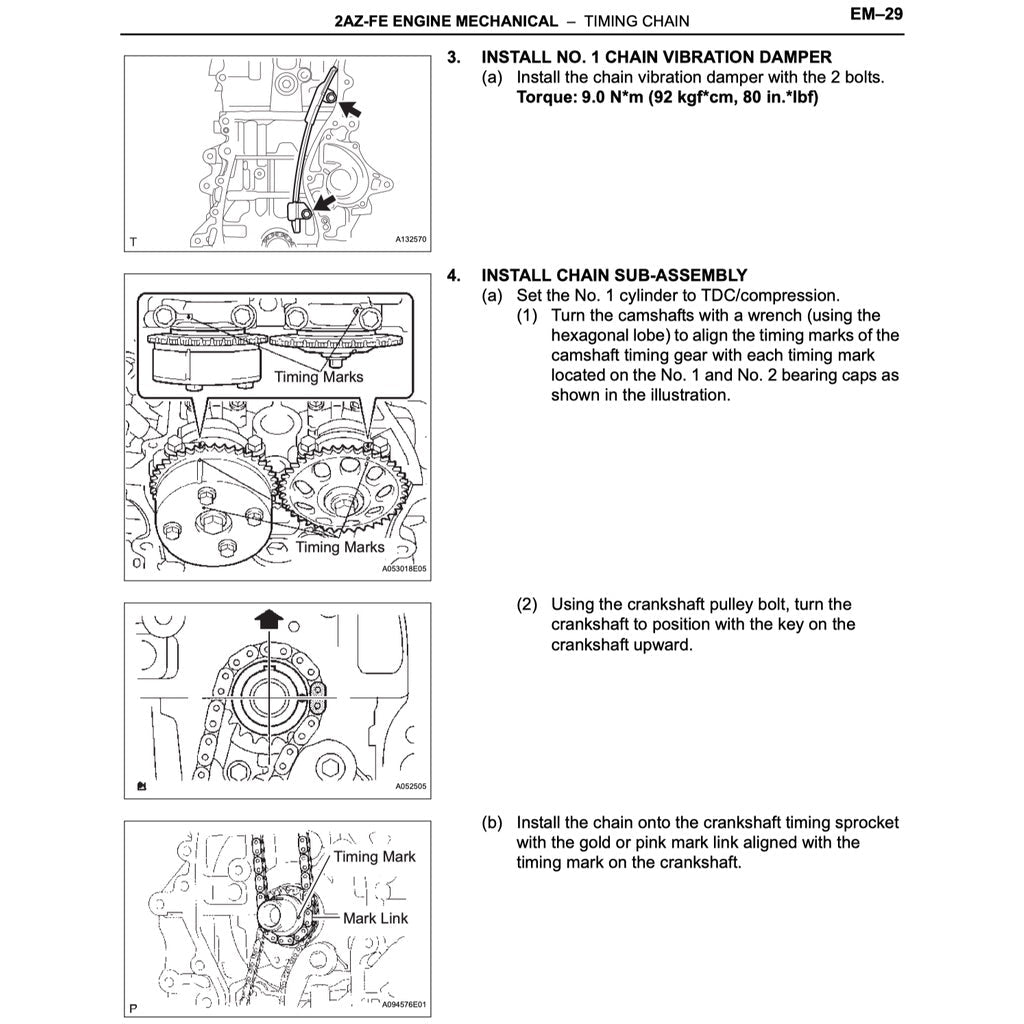 2AZ-FE ENGINE MECHANICAL – TIMING CHAIN

EM–29

T

A132570

3. INSTALL NO. 1 CHAIN VIBRATION DAMPER

(a) Install the chain vibration damper with the 2 bolts.
Torque: 9.0 N*m (92 kgf*cm, 80 in.*lbf)

Timing Marks

Timing Marks

A053018E05

4. INSTALL CHAIN SUB-ASSEMBLY

(a) Set the No. 1 cylinder to TDC/compression.

(1) Turn the camshafts with a wrench (using the hexagonal lobe) to align the timing marks of the camshaft timing gear with each timing mark located on the No. 1 and No. 2 bearing caps as shown in the illustration.

A052505

(2) Using the crankshaft pulley bolt, turn the crankshaft to position with the key on the crankshaft upward.

Timing Mark

Mark Link

P

A094576E01

(b) Install the chain onto the crankshaft timing sprocket with the gold or pink mark link aligned with the timing mark on the crankshaft.