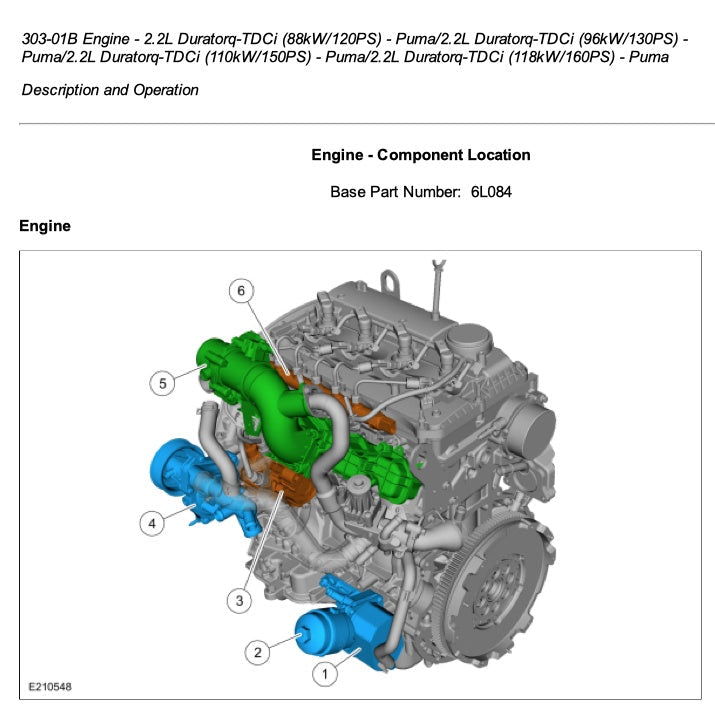 303-01B Engine - 2.2L Duratorq-TDCi (88kW/120PS) - Puma/2.2L Duratorq-TDCi (96kW/130PS) - Puma/2.2L Duratorq-TDCi (110kW/150PS) - Puma/2.2L Duratorq-TDCi (118kW/160PS) - Puma

Description and Operation

Engine - Component Location

Base Part Number: 6L084

Engine

6
5
4
3
2
1
E210548