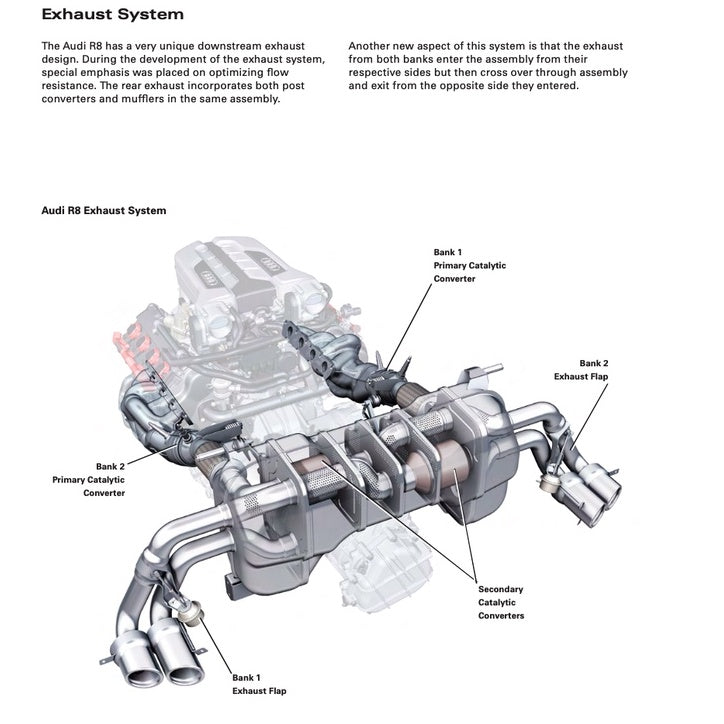 Exhaust System

The Audi R8 has a very unique downstream exhaust design. During the development of the exhaust system, special emphasis was placed on optimizing flow resistance. The rear exhaust incorporates both post converters and mufflers in the same assembly.

Another new aspect of this system is that the exhaust from both banks enter the assembly from their respective sides but then cross over through assembly and exit from the opposite side they entered.

Audi R8 Exhaust System

Bank 1
Primary Catalytic
Converter

Bank 2
Exhaust Flap

Bank 2
Primary Catalytic
Converter

Secondary
Catalytic
Converters

Bank 1
Exhaust Flap