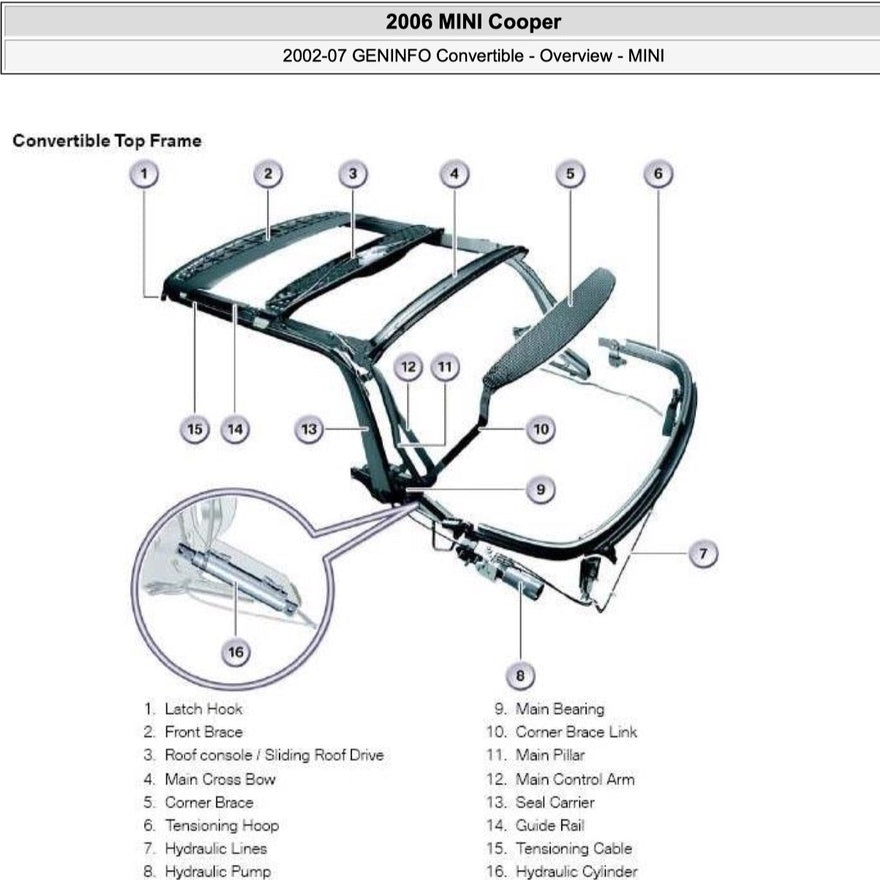 2006 MINI Cooper

2002-07 GENINFO Convertible - Overview - MINI

Convertible Top Frame

1 2 3 4 5 6

12 11

15 14 13 10

9

7

16

8

1. Latch Hook
2. Front Brace
3. Roof console / Sliding Roof Drive
4. Main Cross Bow
5. Corner Brace
6. Tensioning Hoop
7. Hydraulic Lines
8. Hydraulic Pump

9. Main Bearing
10. Corner Brace Link
11. Main Pillar
12. Main Control Arm
13. Seal Carrier
14. Guide Rail
15. Tensioning Cable
16. Hydraulic Cylinder