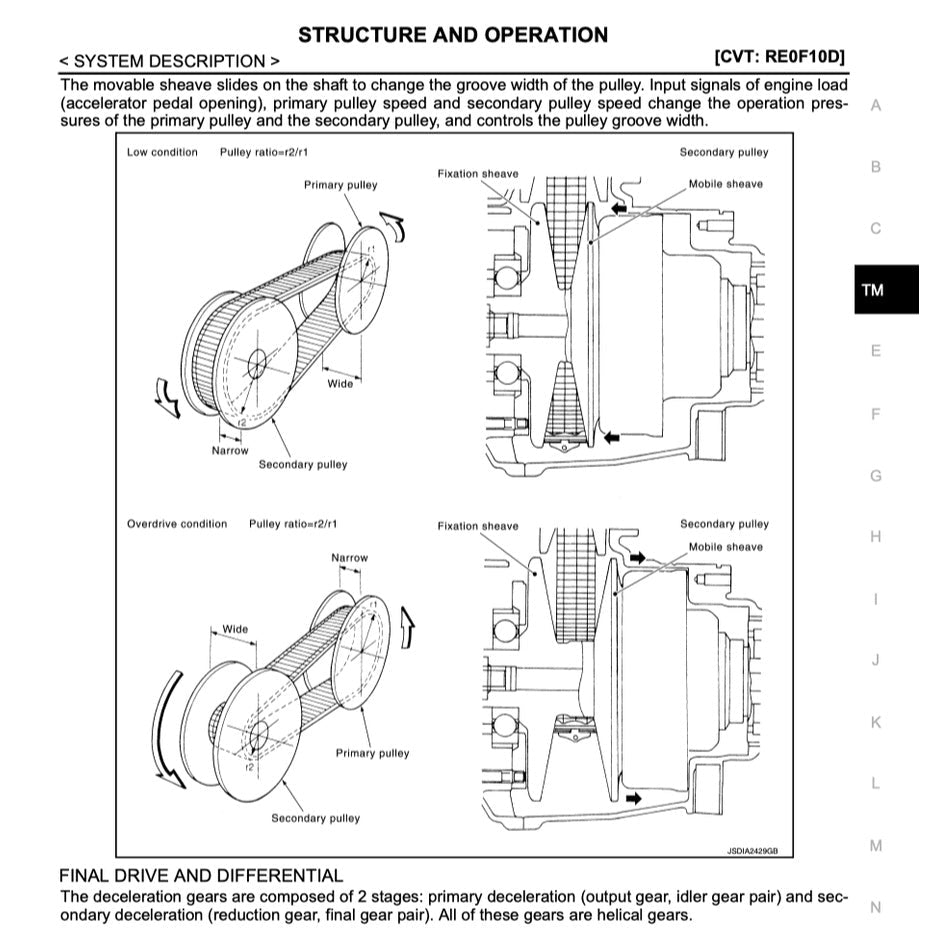 STRUCTURE AND OPERATION

< SYSTEM DESCRIPTION >

[CVT: RE0F10D]

The movable sheave slides on the shaft to change the groove width of the pulley. Input signals of engine load (accelerator pedal opening), primary pulley speed and secondary pulley speed change the operation pressures of the primary pulley and the secondary pulley, and controls the pulley groove width.

Low condition Pulley ratio=r2/r1

Primary pulley

r1

Wide

r2

Narrow

Secondary pulley

Secondary pulley

Fixation sheave

Mobile sheave

Overdrive condition Pulley ratio=r2/r1

Narrow

Wide

r1

r2

Primary pulley

Secondary pulley

Fixation sheave

Secondary pulley

Mobile sheave

JSDIA2429GB

FINAL DRIVE AND DIFFERENTIAL

The deceleration gears are composed of 2 stages: primary deceleration (output gear, idler gear pair) and secondary deceleration (reduction gear, final gear pair). All of these gears are helical gears.

A
B
C
TM
E
F
G
H
I
J
K
L
M
N