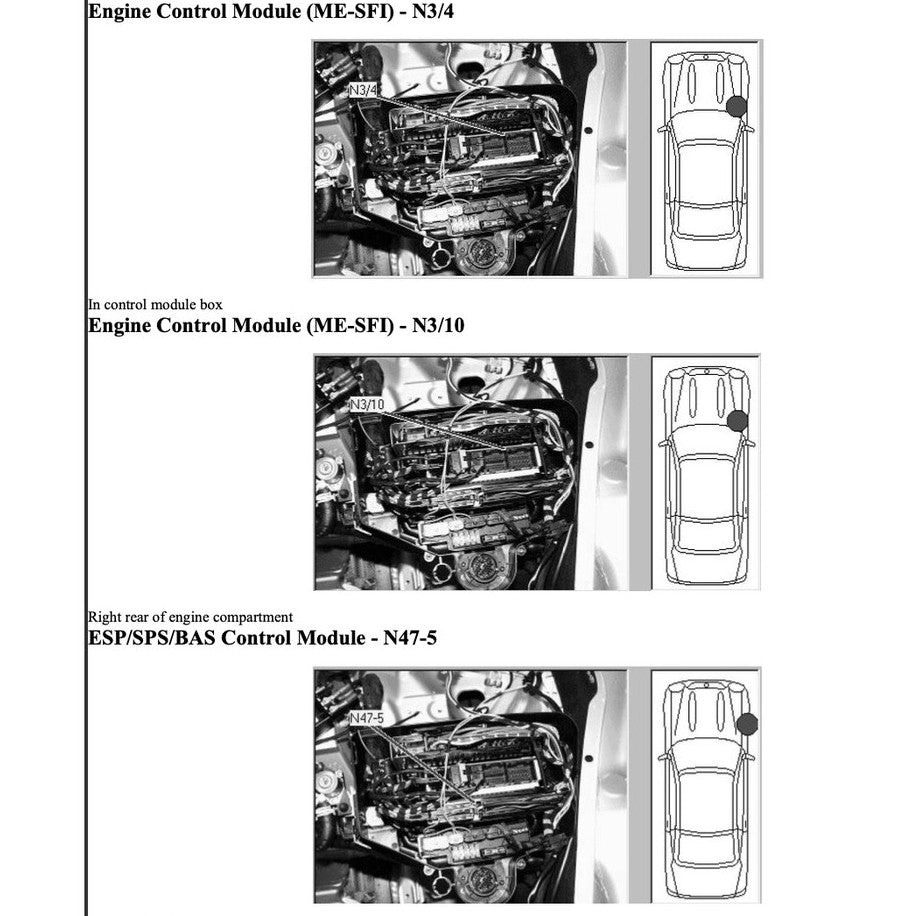 Engine Control Module (ME-SFI) - N3/4

N3/4

In control module box
Engine Control Module (ME-SFI) - N3/10

N3/10

Right rear of engine compartment
ESP/SPS/BAS Control Module - N47-5

N47-5