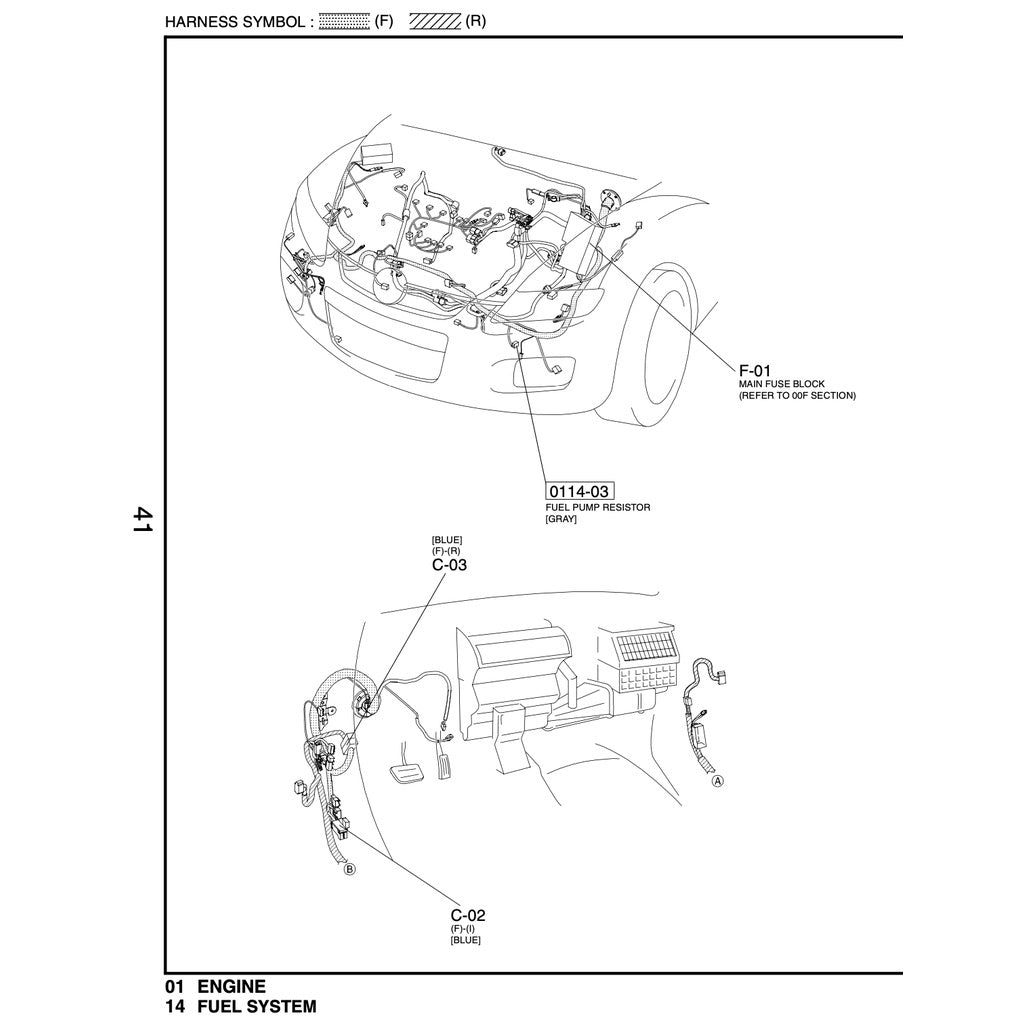 HARNESS SYMBOL : (F) (R)

F-01
MAIN FUSE BLOCK
(REFER TO 00F SECTION)

0114-03
FUEL PUMP RESISTOR
[GRAY]

41

[BLUE]
(F)-(R)
C-03

A

B

C-02
(F)-(I)
[BLUE]

01 ENGINE
14 FUEL SYSTEM