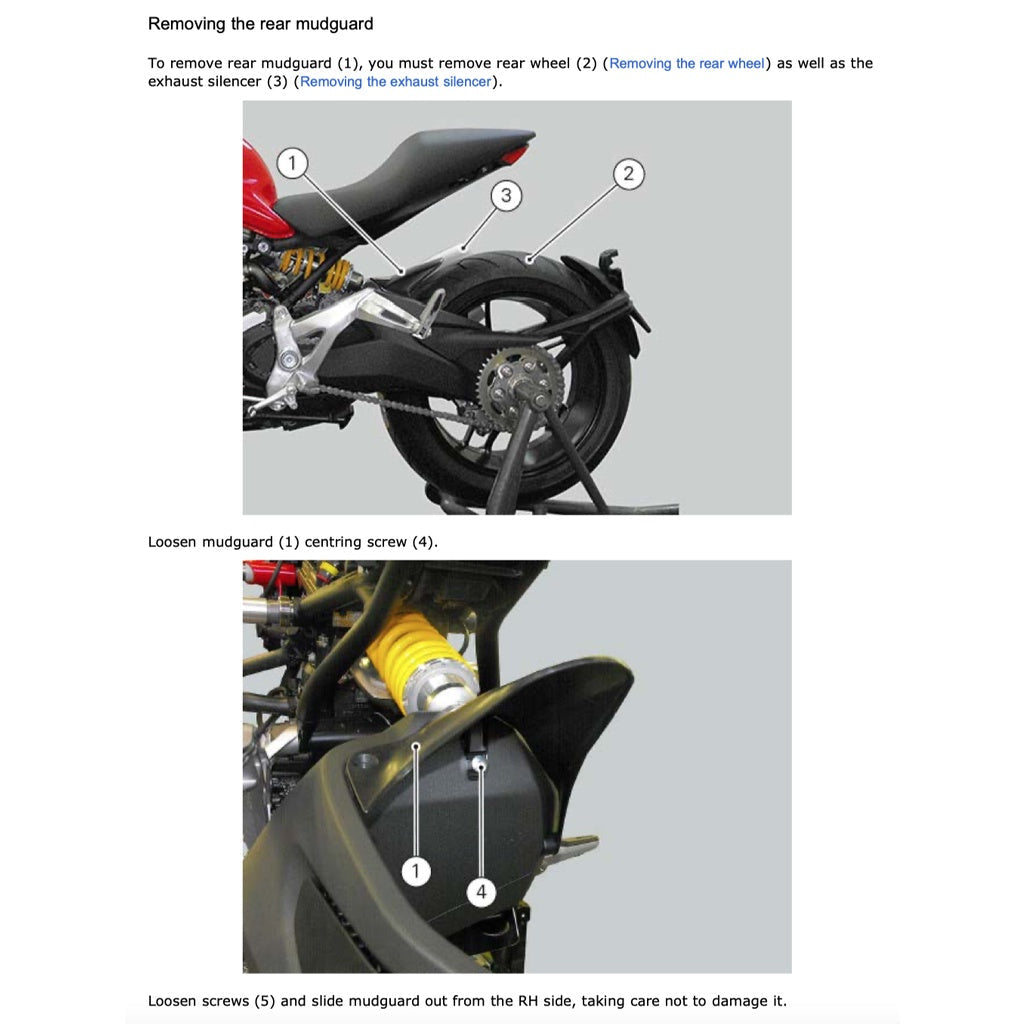 Removing the rear mudguard

To remove rear mudguard (1), you must remove rear wheel (2) (Removing the rear wheel) as well as the exhaust silencer (3) (Removing the exhaust silencer).

1
3
2

Loosen mudguard (1) centring screw (4).

1
4

Loosen screws (5) and slide mudguard out from the RH side, taking care not to damage it.