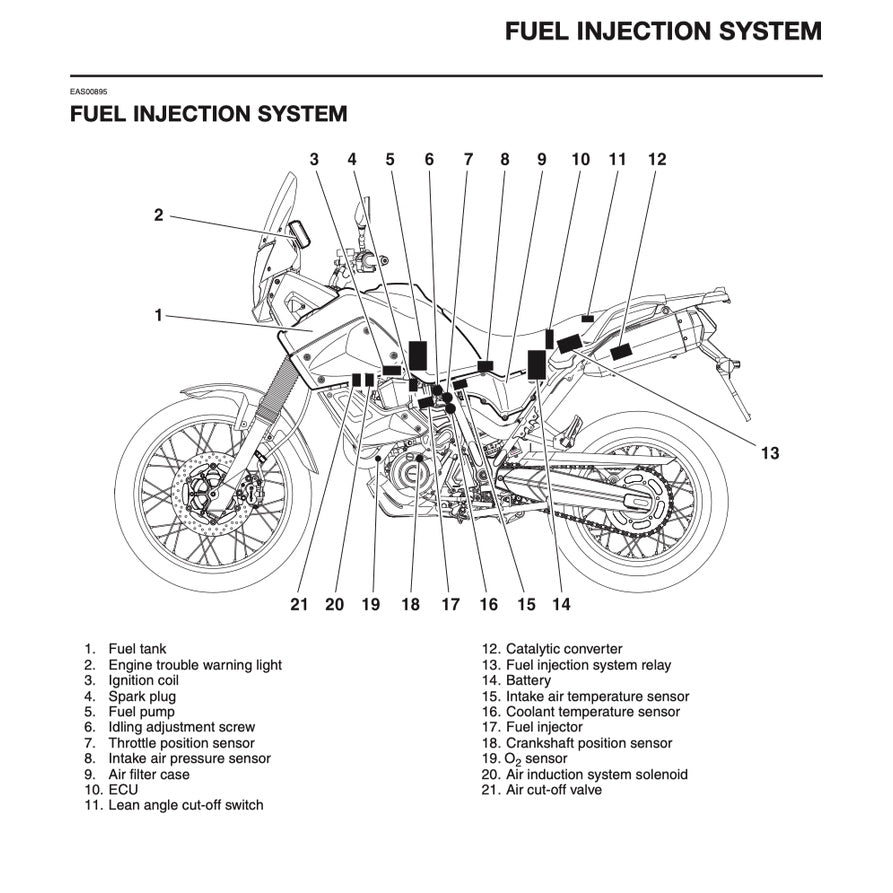 FUEL INJECTION SYSTEM

EAS00895

FUEL INJECTION SYSTEM

3 4 5 6 7 8 9 10 11 12

2

1

13

21 20 19 18 17 16 15 14

1. Fuel tank
2. Engine trouble warning light
3. Ignition coil
4. Spark plug
5. Fuel pump
6. Idling adjustment screw
7. Throttle position sensor
8. Intake air pressure sensor
9. Air filter case
10. ECU
11. Lean angle cut-off switch

12. Catalytic converter
13. Fuel injection system relay
14. Battery
15. Intake air temperature sensor
16. Coolant temperature sensor
17. Fuel injector
18. Crankshaft position sensor
19. $O_2$ sensor
20. Air induction system solenoid
21. Air cut-off valve