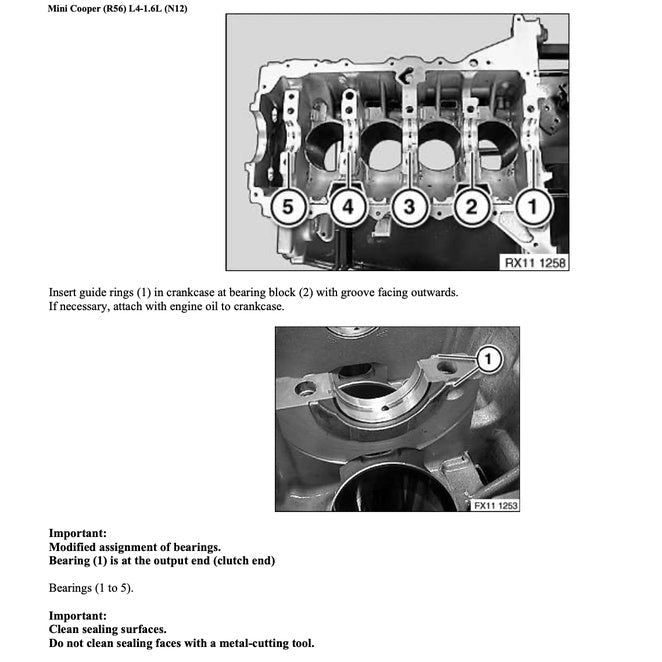 Mini Cooper (R56) L4-1.6L (N12)

5
4
3
2
1
RX11 1258

Insert guide rings (1) in crankcase at bearing block (2) with groove facing outwards.
If necessary, attach with engine oil to crankcase.

1
FX11 1253

Important:
Modified assignment of bearings.
Bearing (1) is at the output end (clutch end)

Bearings (1 to 5).

Important:
Clean sealing surfaces.
Do not clean sealing faces with a metal-cutting tool.