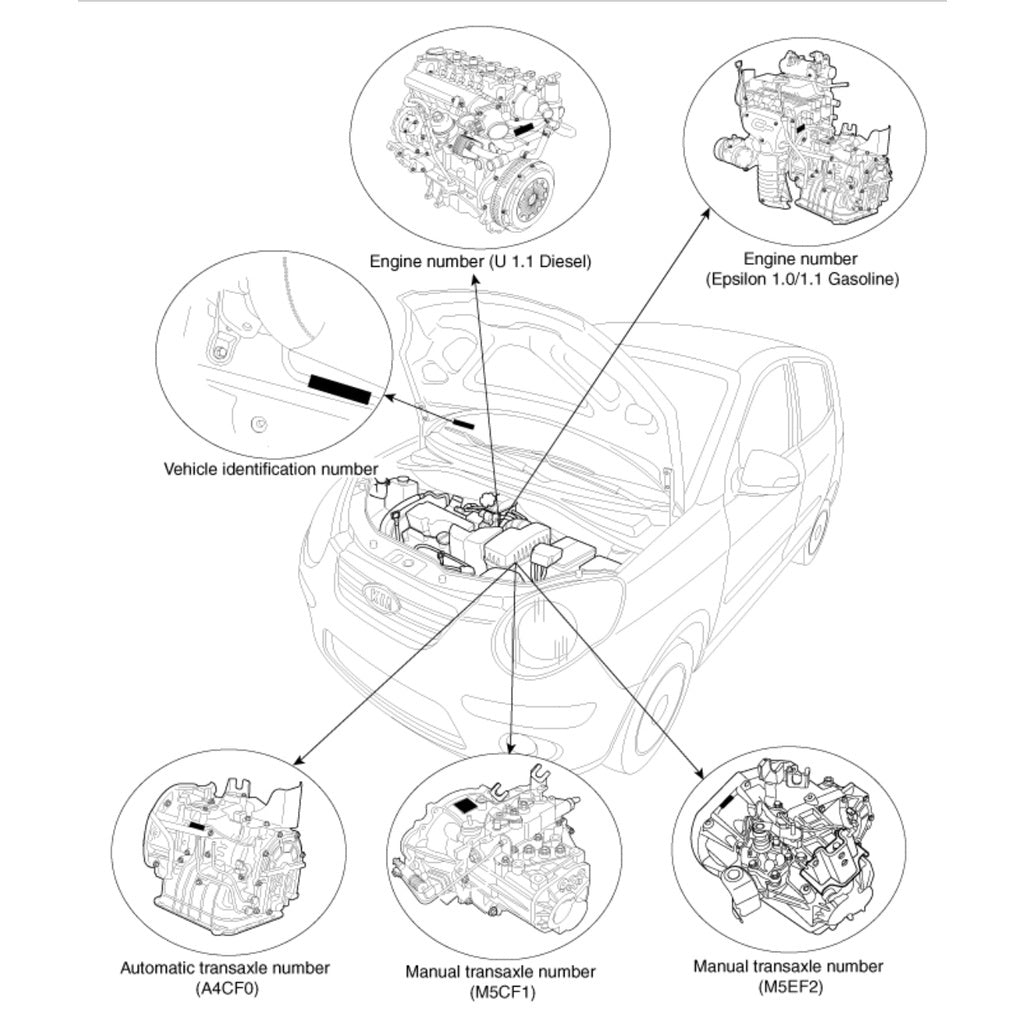 Engine number (U 1.1 Diesel)

Engine number
(Epsilon 1.0/1.1 Gasoline)

Vehicle identification number

KIA

Automatic transaxle number
(A4CF0)

Manual transaxle number
(M5CF1)

Manual transaxle number
(M5EF2)