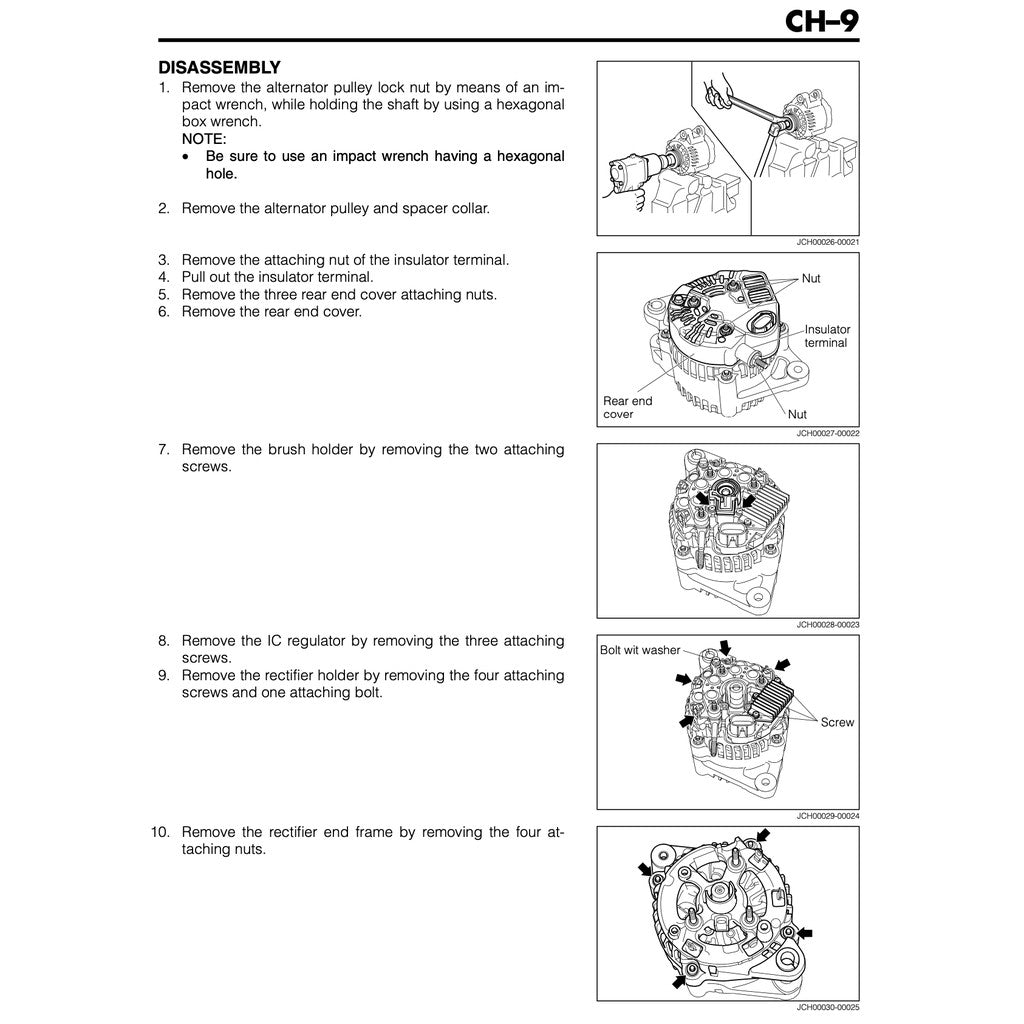 CH–9

DISASSEMBLY

1. Remove the alternator pulley lock nut by means of an impact wrench, while holding the shaft by using a hexagonal box wrench.
NOTE:
• Be sure to use an impact wrench having a hexagonal hole.

2. Remove the alternator pulley and spacer collar.

JCH00026-00021

3. Remove the attaching nut of the insulator terminal.
4. Pull out the insulator terminal.
5. Remove the three rear end cover attaching nuts.
6. Remove the rear end cover.

Nut
Insulator terminal
Rear end cover
Nut

JCH00027-00022

7. Remove the brush holder by removing the two attaching screws.

JCH00028-00023

8. Remove the IC regulator by removing the three attaching screws.
9. Remove the rectifier holder by removing the four attaching screws and one attaching bolt.

Bolt wit washer
Screw

JCH00029-00024

10. Remove the rectifier end frame by removing the four attaching nuts.

JCH00030-00025