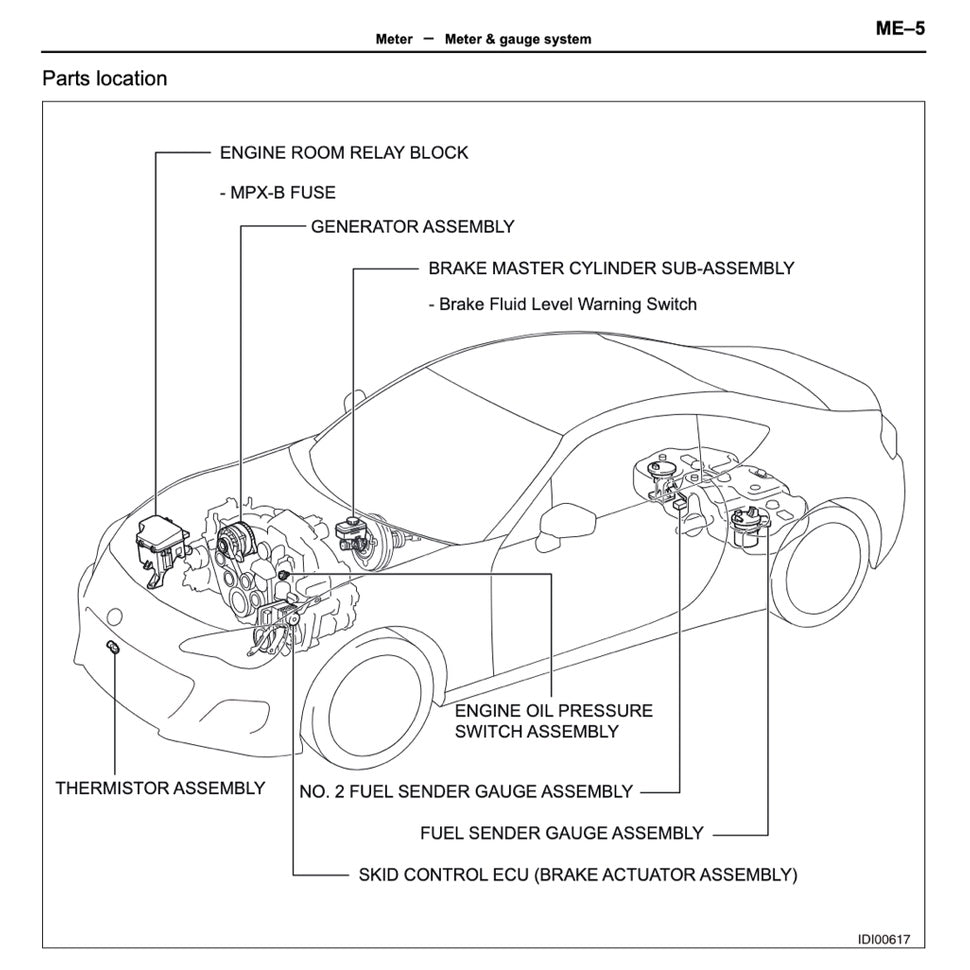 Meter – Meter & gauge system

ME–5

Parts location

ENGINE ROOM RELAY BLOCK

- MPX-B FUSE

GENERATOR ASSEMBLY

BRAKE MASTER CYLINDER SUB-ASSEMBLY

- Brake Fluid Level Warning Switch

ENGINE OIL PRESSURE SWITCH ASSEMBLY

THERMISTOR ASSEMBLY

NO. 2 FUEL SENDER GAUGE ASSEMBLY

FUEL SENDER GAUGE ASSEMBLY

SKID CONTROL ECU (BRAKE ACTUATOR ASSEMBLY)

IDI00617