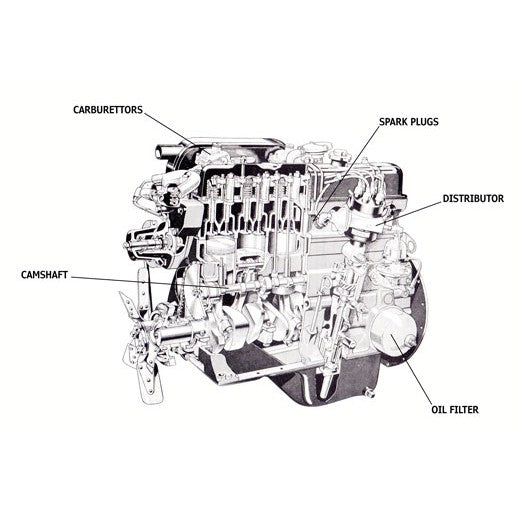 CARBURETTORS

SPARK PLUGS

DISTRIBUTOR

CAMSHAFT

OIL FILTER