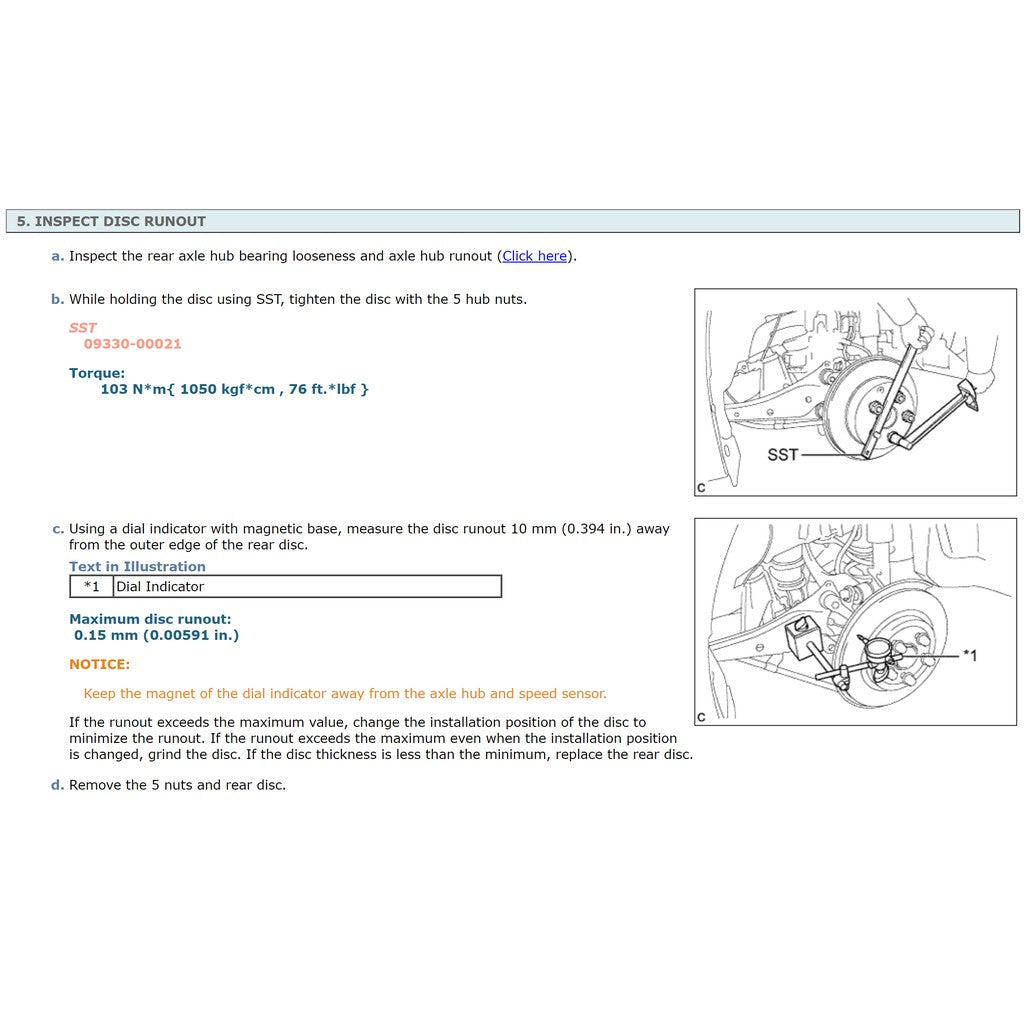 5. INSPECT DISC RUNOUT

a. Inspect the rear axle hub bearing looseness and axle hub runout (Click here).

b. While holding the disc using SST, tighten the disc with the 5 hub nuts.

SST
09330-00021

Torque:
103 N*m{ 1050 kgf*cm , 76 ft.*lbf }

SST

C

c. Using a dial indicator with magnetic base, measure the disc runout 10 mm (0.394 in.) away from the outer edge of the rear disc.

Text in Illustration

| *1 | Dial Indicator |
|---|---|

Maximum disc runout:
0.15 mm (0.00591 in.)

NOTICE:

Keep the magnet of the dial indicator away from the axle hub and speed sensor.

If the runout exceeds the maximum value, change the installation position of the disc to minimize the runout. If the runout exceeds the maximum even when the installation position is changed, grind the disc. If the disc thickness is less than the minimum, replace the rear disc.

*1

C

d. Remove the 5 nuts and rear disc.