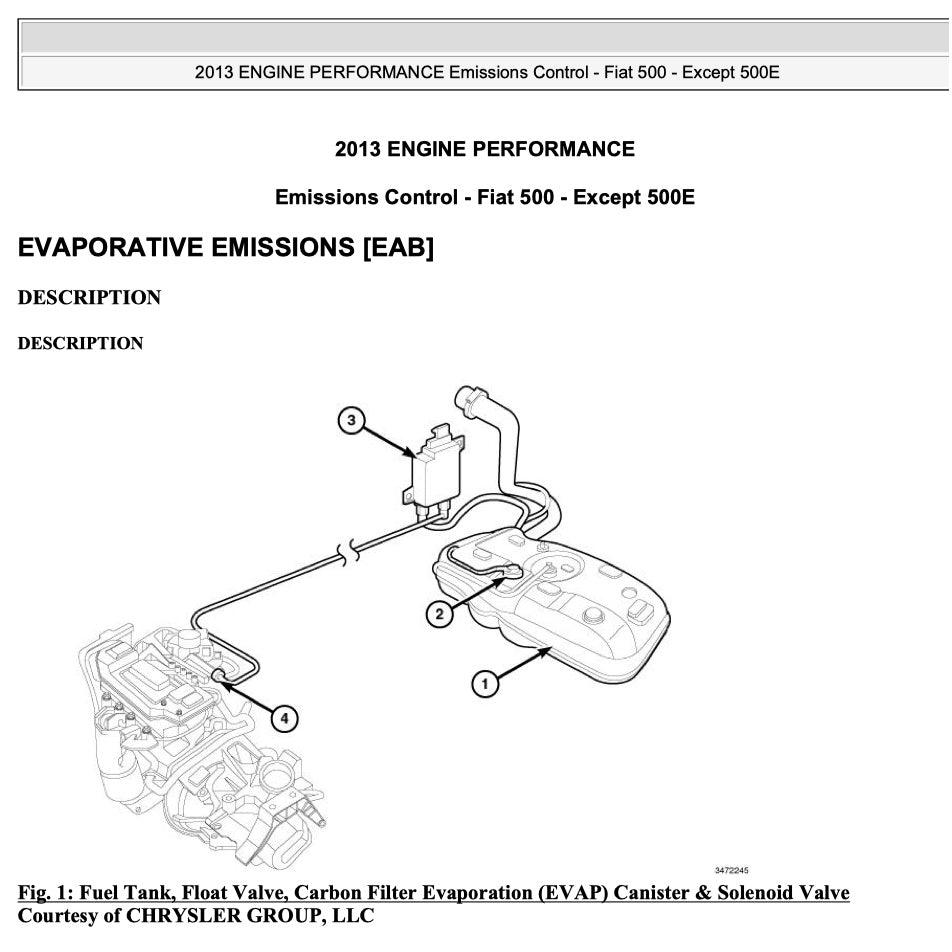 2013 ENGINE PERFORMANCE Emissions Control - Fiat 500 - Except 500E

2013 ENGINE PERFORMANCE

Emissions Control - Fiat 500 - Except 500E

EVAPORATIVE EMISSIONS [EAB]

DESCRIPTION

DESCRIPTION

3

2

1

4

3472245

Fig. 1: Fuel Tank, Float Valve, Carbon Filter Evaporation (EVAP) Canister & Solenoid Valve
Courtesy of CHRYSLER GROUP, LLC