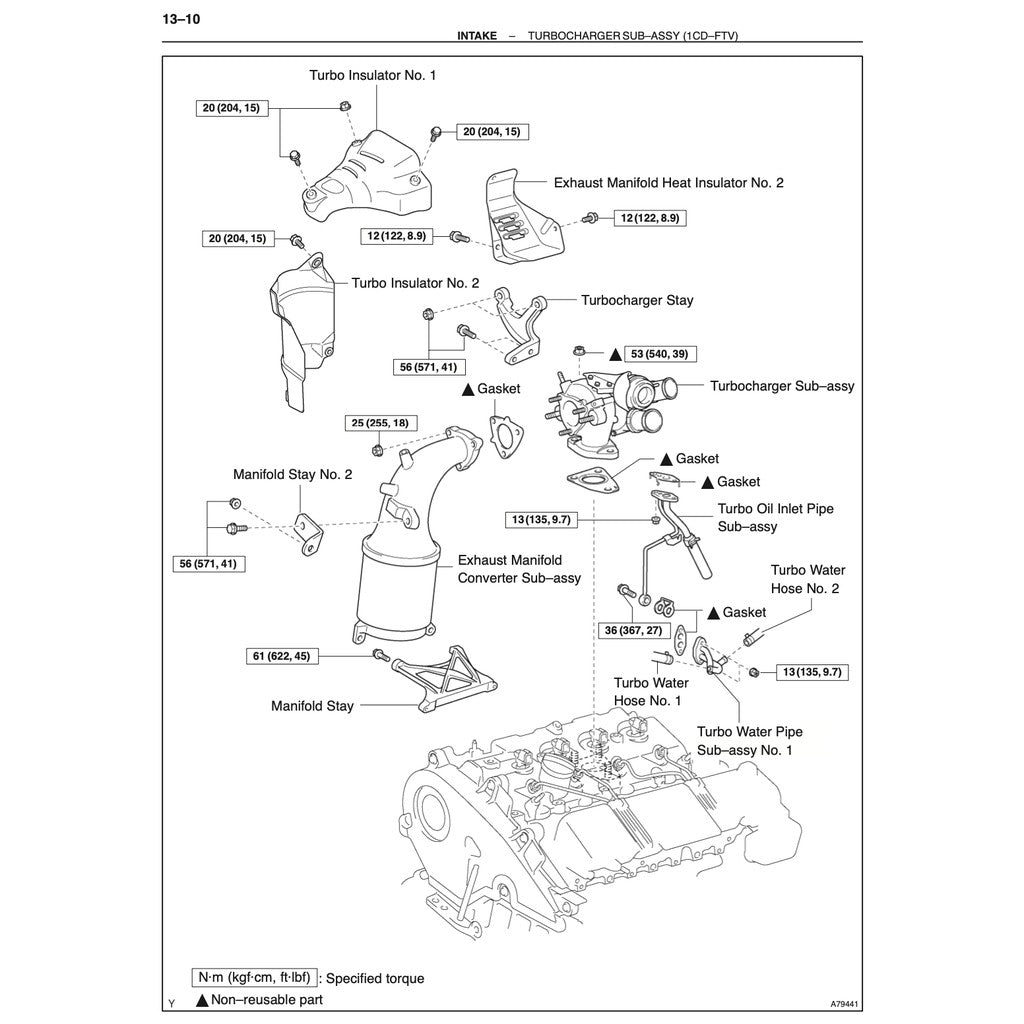 13–10

INTAKE – TURBOCHARGER SUB–ASSY (1CD–FTV)

Turbo Insulator No. 1

20 (204, 15)

20 (204, 15)

Exhaust Manifold Heat Insulator No. 2

12 (122, 8.9)

20 (204, 15)

12 (122, 8.9)

Turbo Insulator No. 2

Turbocharger Stay

56 (571, 41)

▲ 53 (540, 39)

▲ Gasket

Turbocharger Sub–assy

25 (255, 18)

▲ Gasket

▲ Gasket

Manifold Stay No. 2

Turbo Oil Inlet Pipe Sub–assy

13 (135, 9.7)

56 (571, 41)

Exhaust Manifold Converter Sub–assy

Turbo Water Hose No. 2

▲ Gasket

36 (367, 27)

61 (622, 45)

13 (135, 9.7)

Turbo Water Hose No. 1

Manifold Stay

Turbo Water Pipe Sub–assy No. 1

N·m (kgf·cm, ft·lbf) : Specified torque

▲ Non–reusable part

Y

A79441