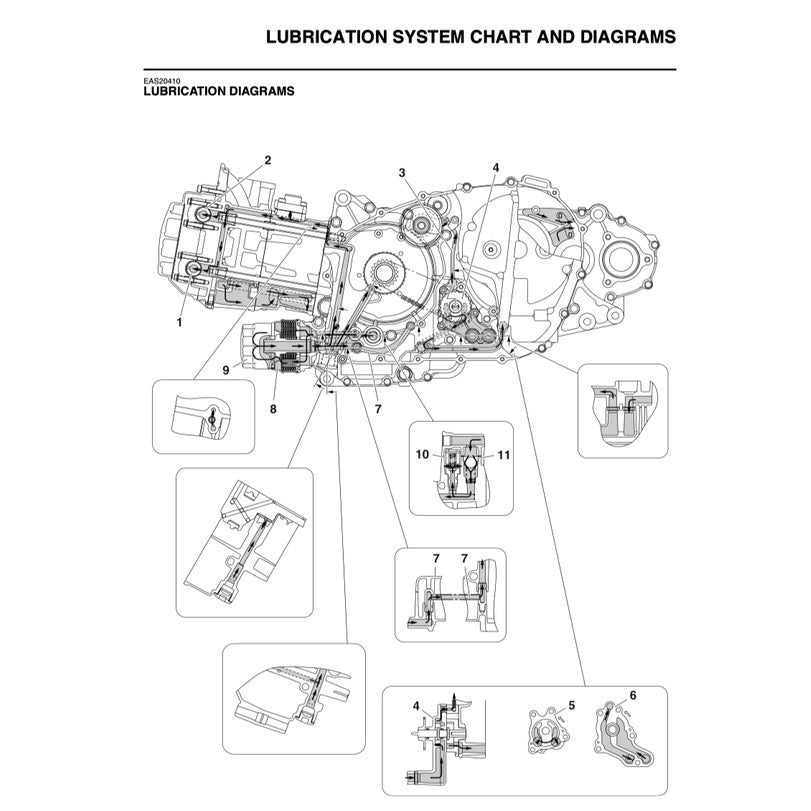 LUBRICATION SYSTEM CHART AND DIAGRAMS

EAS20410
LUBRICATION DIAGRAMS

2
3
4
1
9
8
7
10
11
7
7
4
5
6