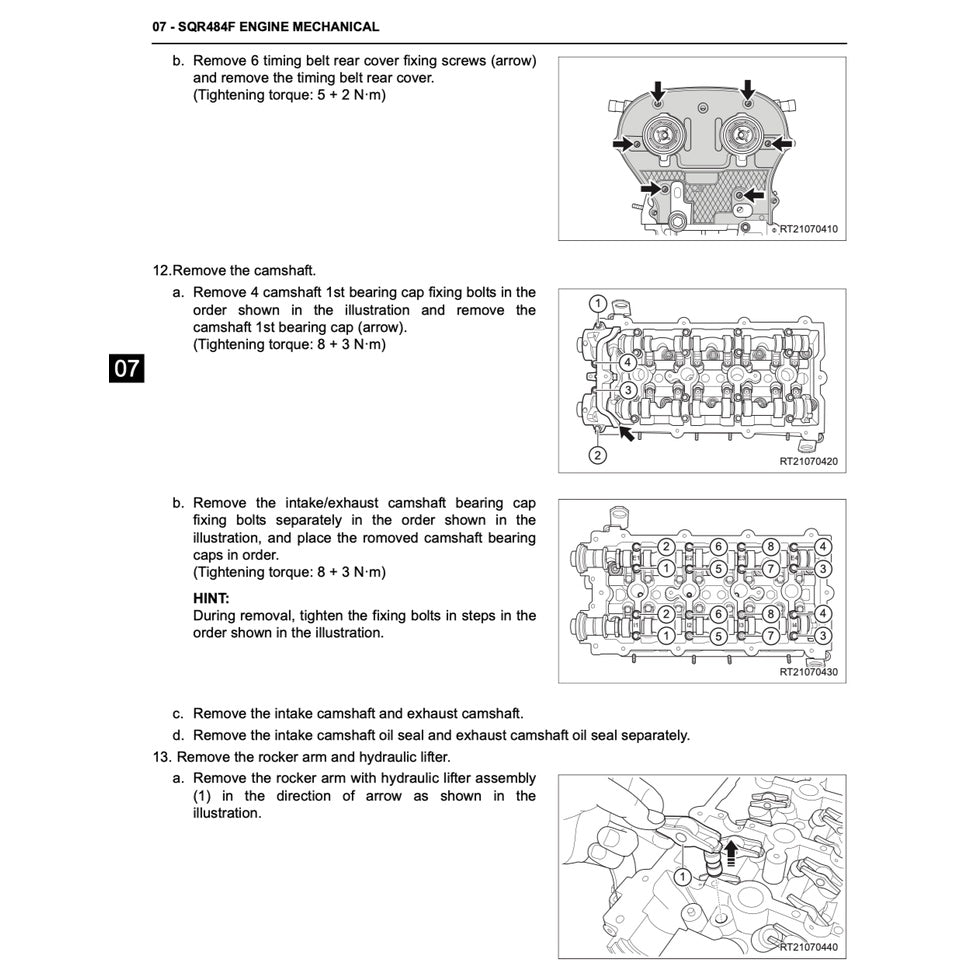 07 - SQR484F ENGINE MECHANICAL

b. Remove 6 timing belt rear cover fixing screws (arrow) and remove the timing belt rear cover.
(Tightening torque: 5 + 2 N·m)

RT21070410

12.Remove the camshaft.

a. Remove 4 camshaft 1st bearing cap fixing bolts in the order shown in the illustration and remove the camshaft 1st bearing cap (arrow).
(Tightening torque: 8 + 3 N·m)

07

1
4
3
2
RT21070420

b. Remove the intake/exhaust camshaft bearing cap fixing bolts separately in the order shown in the illustration, and place the romoved camshaft bearing caps in order.
(Tightening torque: 8 + 3 N·m)

HINT:
During removal, tighten the fixing bolts in steps in the order shown in the illustration.

2 6 8 4
1 5 7 3
2 6 8 4
1 5 7 3
RT21070430

c. Remove the intake camshaft and exhaust camshaft.
d. Remove the intake camshaft oil seal and exhaust camshaft oil seal separately.

13. Remove the rocker arm and hydraulic lifter.

a. Remove the rocker arm with hydraulic lifter assembly (1) in the direction of arrow as shown in the illustration.

1
RT21070440