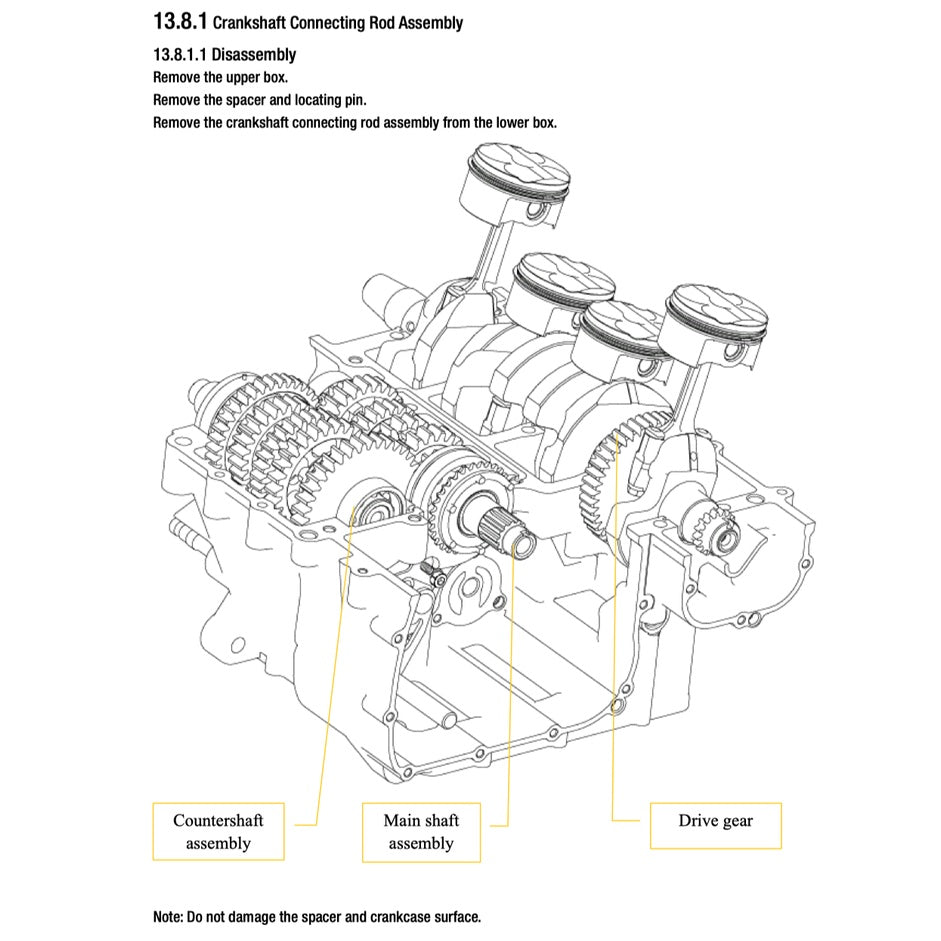 13.8.1 Crankshaft Connecting Rod Assembly

13.8.1.1 Disassembly
Remove the upper box.
Remove the spacer and locating pin.
Remove the crankshaft connecting rod assembly from the lower box.

Countershaft assembly

Main shaft assembly

Drive gear

Note: Do not damage the spacer and crankcase surface.