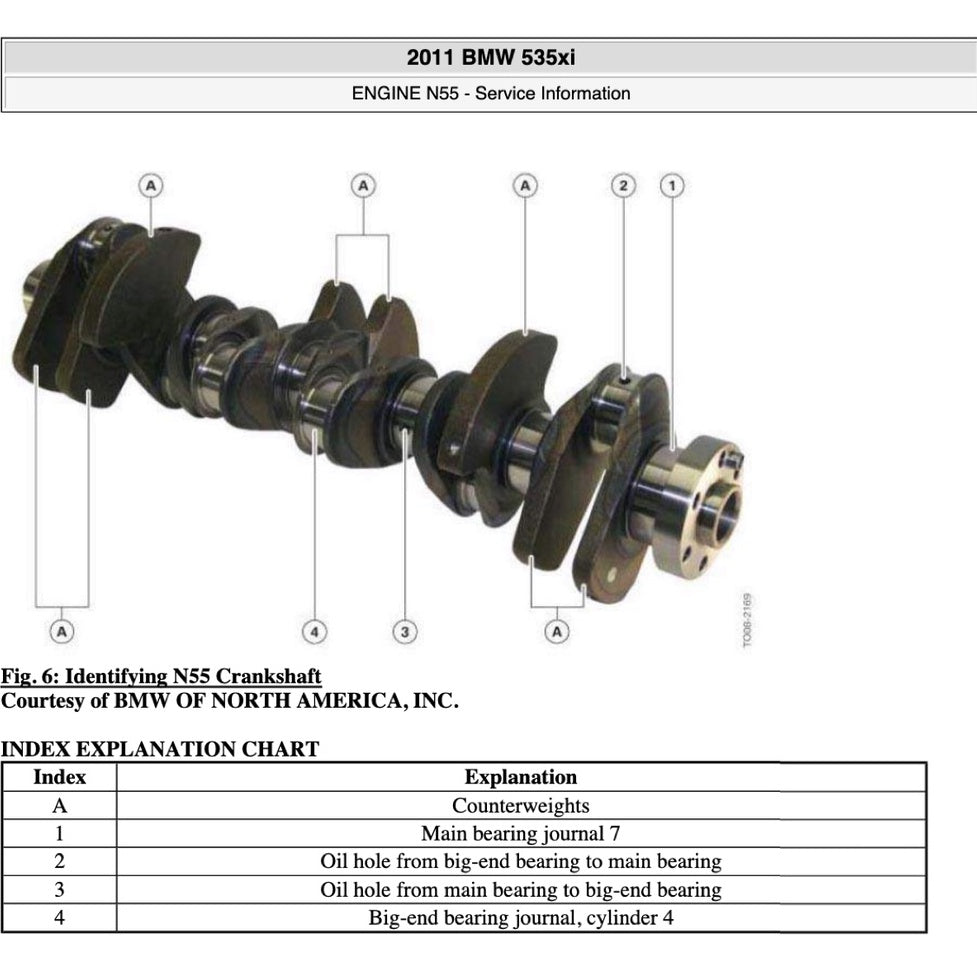 2011 BMW 535xi

ENGINE N55 - Service Information

A
A
A
2
1

A
4
3
A

TO08-2169

Fig. 6: Identifying N55 Crankshaft
Courtesy of BMW OF NORTH AMERICA, INC.

INDEX EXPLANATION CHART

| Index | Explanation |
|---|---|
| A | Counterweights |
| 1 | Main bearing journal 7 |
| 2 | Oil hole from big-end bearing to main bearing |
| 3 | Oil hole from main bearing to big-end bearing |
| 4 | Big-end bearing journal, cylinder 4 |