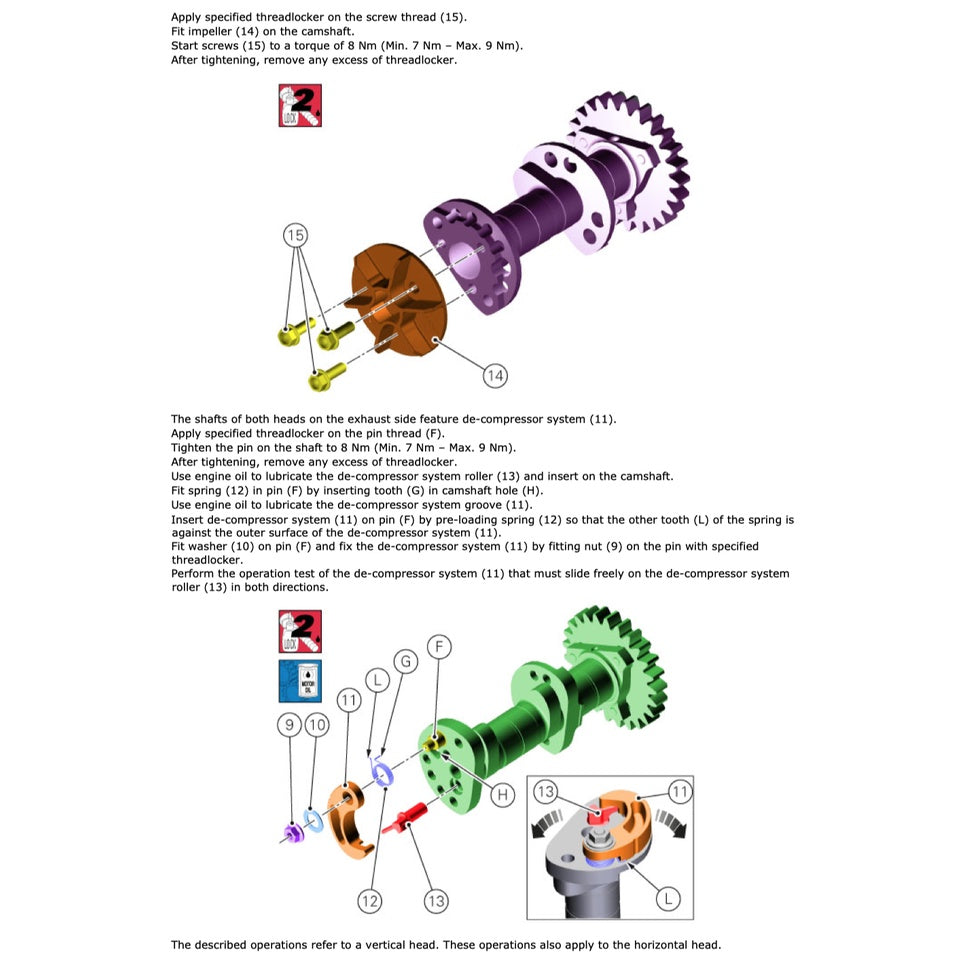 Apply specified threadlocker on the screw thread (15).
Fit impeller (14) on the camshaft.
Start screws (15) to a torque of 8 Nm (Min. 7 Nm – Max. 9 Nm).
After tightening, remove any excess of threadlocker.

2
LOCK

15

14

The shafts of both heads on the exhaust side feature de-compressor system (11).
Apply specified threadlocker on the pin thread (F).
Tighten the pin on the shaft to 8 Nm (Min. 7 Nm – Max. 9 Nm).
After tightening, remove any excess of threadlocker.
Use engine oil to lubricate the de-compressor system roller (13) and insert on the camshaft.
Fit spring (12) in pin (F) by inserting tooth (G) in camshaft hole (H).
Use engine oil to lubricate the de-compressor system groove (11).
Insert de-compressor system (11) on pin (F) by pre-loading spring (12) so that the other tooth (L) of the spring is against the outer surface of the de-compressor system (11).
Fit washer (10) on pin (F) and fix the de-compressor system (11) by fitting nut (9) on the pin with specified threadlocker.
Perform the operation test of the de-compressor system (11) that must slide freely on the de-compressor system roller (13) in both directions.

2
LOCK

MOTOR OIL

F
G
L
11
9
10
H
12
13
13
11
L

The described operations refer to a vertical head. These operations also apply to the horizontal head.