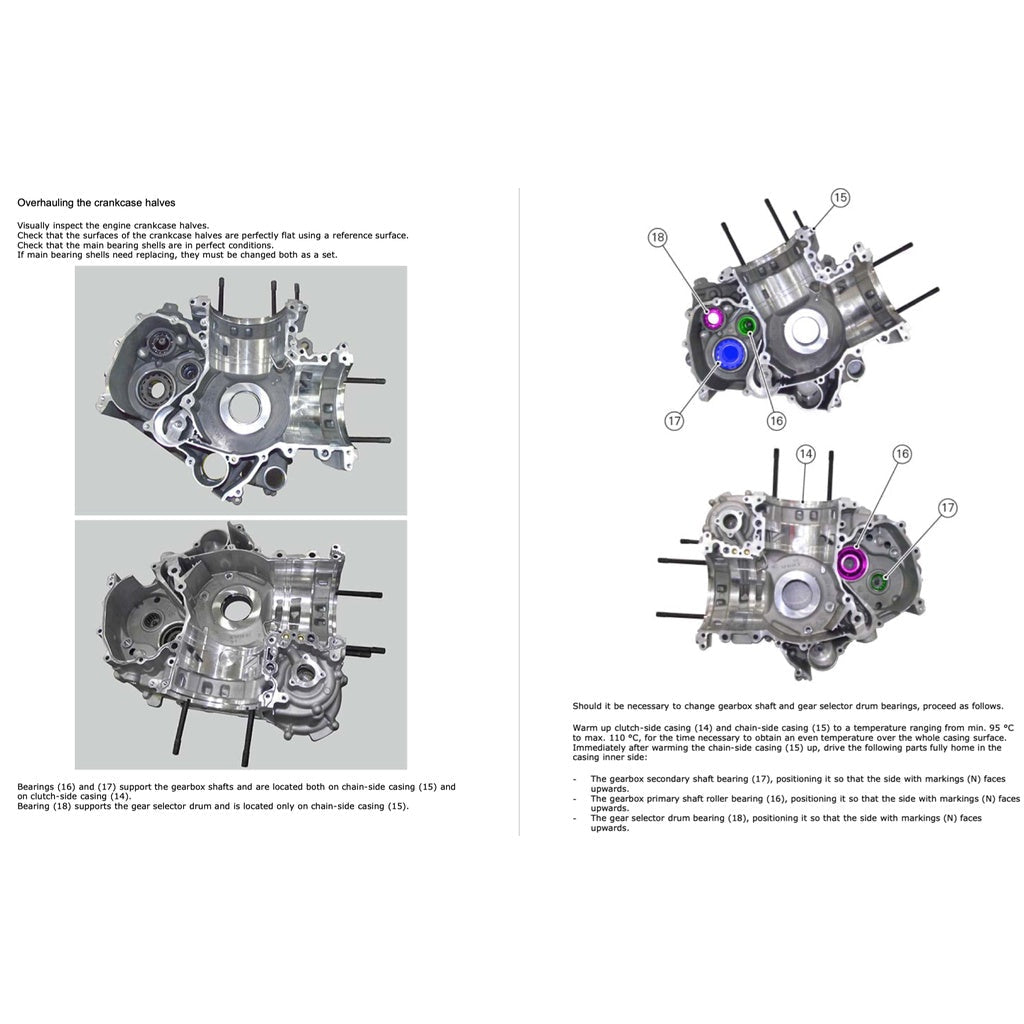 Overhauling the crankcase halves

Visually inspect the engine crankcase halves.
Check that the surfaces of the crankcase halves are perfectly flat using a reference surface.
Check that the main bearing shells are in perfect conditions.
If main bearing shells need replacing, they must be changed both as a set.

Bearings (16) and (17) support the gearbox shafts and are located both on chain-side casing (15) and on clutch-side casing (14).
Bearing (18) supports the gear selector drum and is located only on chain-side casing (15).

15
18
17
16

14
16
17

Should it be necessary to change gearbox shaft and gear selector drum bearings, proceed as follows.

Warm up clutch-side casing (14) and chain-side casing (15) to a temperature ranging from min. 95 °C to max. 110 °C, for the time necessary to obtain an even temperature over the whole casing surface.
Immediately after warming the chain-side casing (15) up, drive the following parts fully home in the casing inner side:

- The gearbox secondary shaft bearing (17), positioning it so that the side with markings (N) faces upwards.
- The gearbox primary shaft roller bearing (16), positioning it so that the side with markings (N) faces upwards.
- The gear selector drum bearing (18), positioning it so that the side with markings (N) faces upwards.