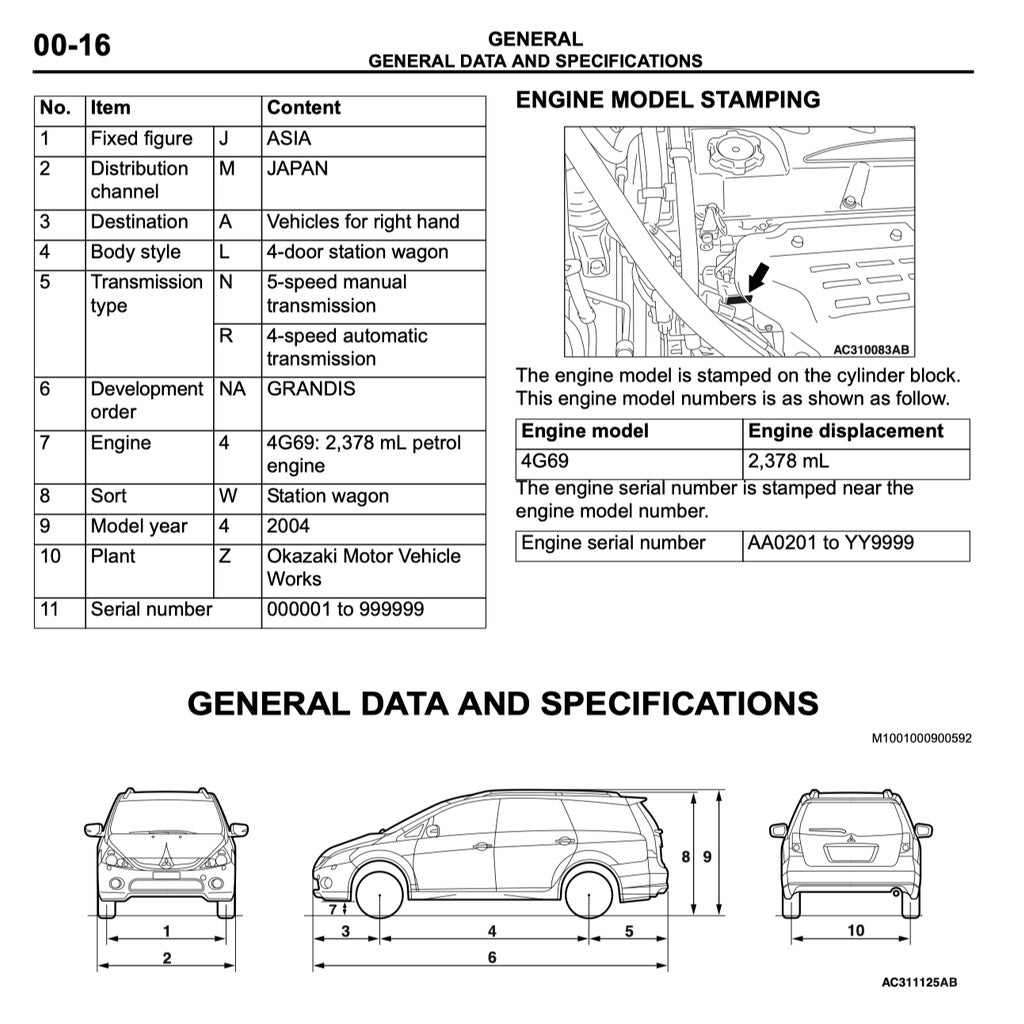 00-16

GENERAL
GENERAL DATA AND SPECIFICATIONS

| No. | Item | | Content |
|---|---|---|---|
| 1 | Fixed figure | J | ASIA |
| 2 | Distribution channel | M | JAPAN |
| 3 | Destination | A | Vehicles for right hand |
| 4 | Body style | L | 4-door station wagon |
| 5 | Transmission type | N | 5-speed manual transmission |
| | | R | 4-speed automatic transmission |
| 6 | Development order | NA | GRANDIS |
| 7 | Engine | 4 | 4G69: 2,378 mL petrol engine |
| 8 | Sort | W | Station wagon |
| 9 | Model year | 4 | 2004 |
| 10 | Plant | Z | Okazaki Motor Vehicle Works |
| 11 | Serial number | | 000001 to 999999 |

ENGINE MODEL STAMPING

AC310083AB

The engine model is stamped on the cylinder block. This engine model numbers is as shown as follow.

| Engine model | Engine displacement |
|---|---|
| 4G69 | 2,378 mL |

The engine serial number is stamped near the engine model number.

| Engine serial number | AA0201 to YY9999 |
|---|---|

GENERAL DATA AND SPECIFICATIONS

M1001000900592

1
2
7
3
4
5
6
8
9
10

AC311125AB