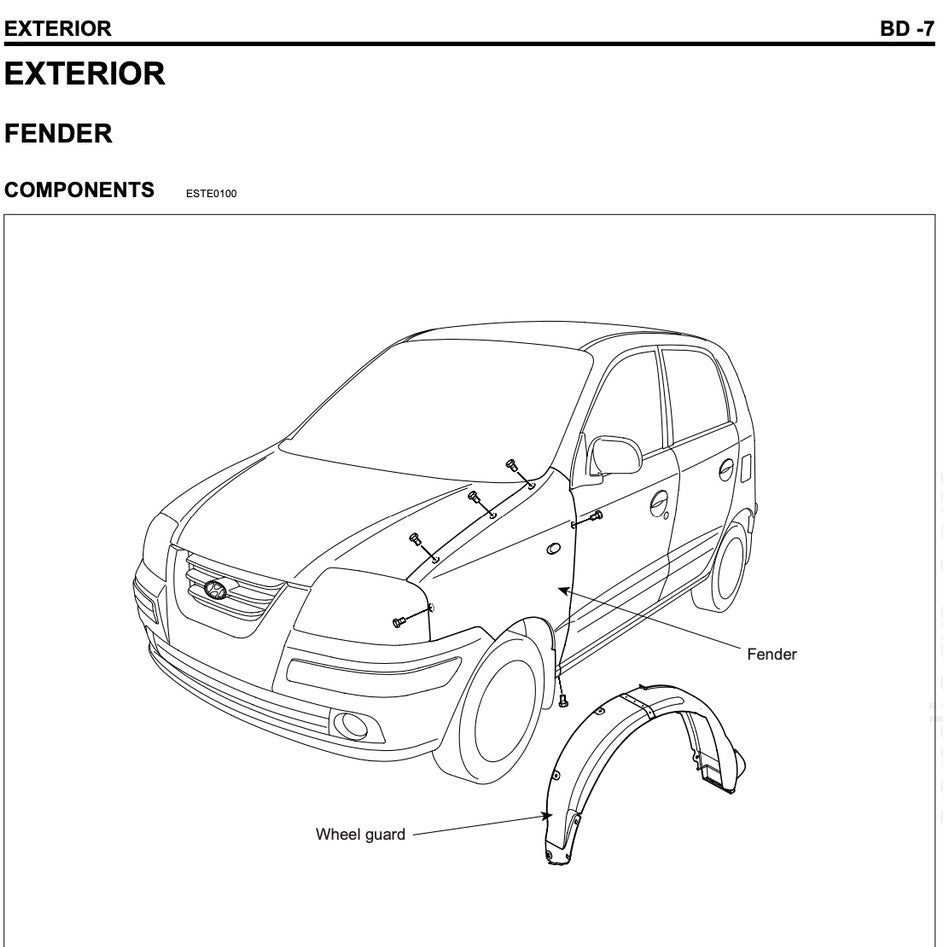 EXTERIOR

BD -7

EXTERIOR

FENDER

COMPONENTS ESTE0100

Fender

Wheel guard