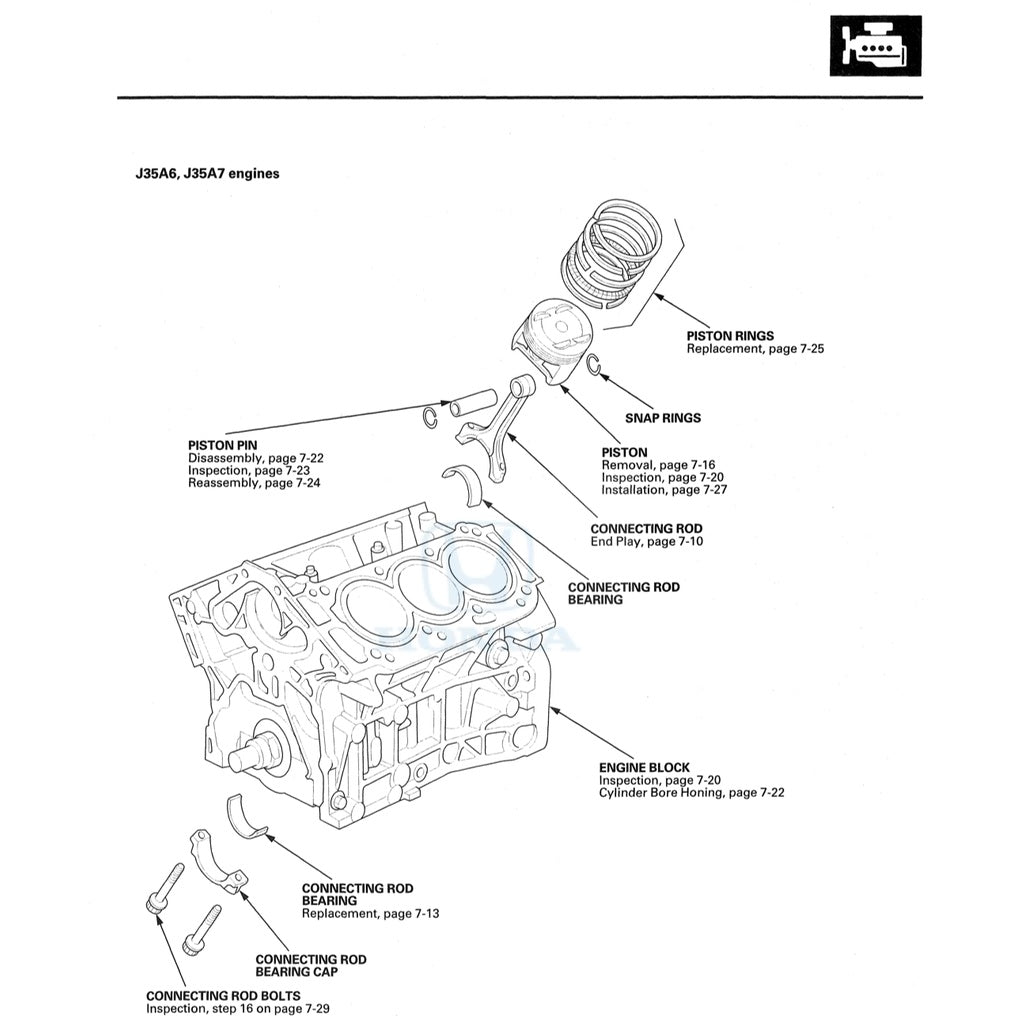 J35A6, J35A7 engines

PISTON RINGS
Replacement, page 7-25

SNAP RINGS

PISTON PIN
Disassembly, page 7-22
Inspection, page 7-23
Reassembly, page 7-24

PISTON
Removal, page 7-16
Inspection, page 7-20
Installation, page 7-27

CONNECTING ROD
End Play, page 7-10

CONNECTING ROD BEARING

ENGINE BLOCK
Inspection, page 7-20
Cylinder Bore Honing, page 7-22

CONNECTING ROD BEARING
Replacement, page 7-13

CONNECTING ROD BEARING CAP

CONNECTING ROD BOLTS
Inspection, step 16 on page 7-29