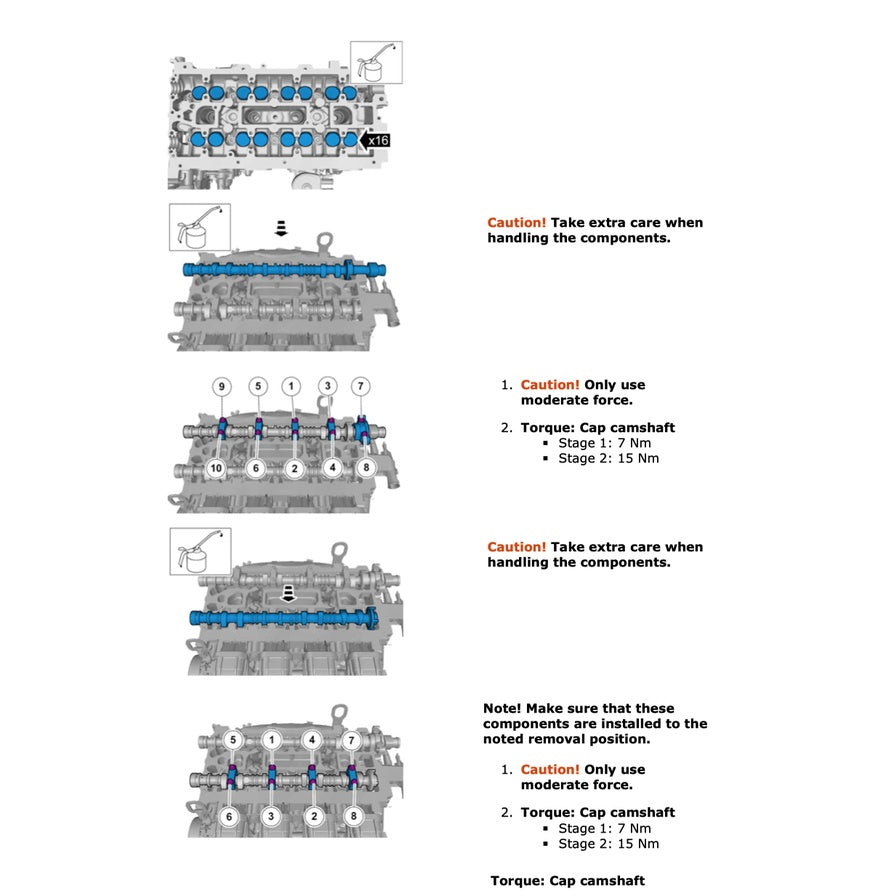 x16

Caution! Take extra care when handling the components.

9 5 1 3 7
10 6 2 4 8

1. Caution! Only use moderate force.

2. Torque: Cap camshaft
 ▪ Stage 1: 7 Nm
 ▪ Stage 2: 15 Nm

Caution! Take extra care when handling the components.

5 1 4 7
6 3 2 8

Note! Make sure that these components are installed to the noted removal position.

1. Caution! Only use moderate force.

2. Torque: Cap camshaft
 ▪ Stage 1: 7 Nm
 ▪ Stage 2: 15 Nm

Torque: Cap camshaft