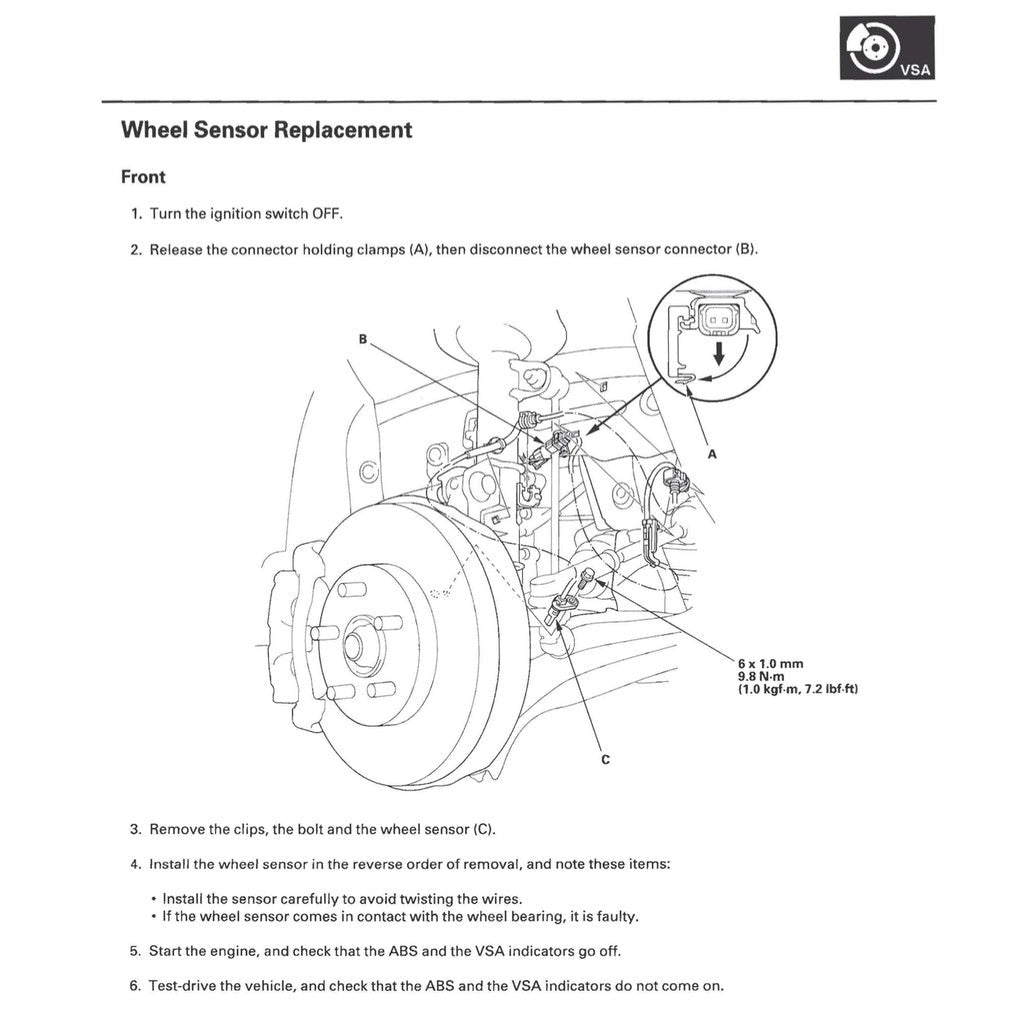 VSA

Wheel Sensor Replacement

Front

1. Turn the ignition switch OFF.

2. Release the connector holding clamps (A), then disconnect the wheel sensor connector (B).

B

A

6 x 1.0 mm
9.8 N·m
(1.0 kgf·m, 7.2 lbf·ft)

C

3. Remove the clips, the bolt and the wheel sensor (C).

4. Install the wheel sensor in the reverse order of removal, and note these items:

• Install the sensor carefully to avoid twisting the wires.
• If the wheel sensor comes in contact with the wheel bearing, it is faulty.

5. Start the engine, and check that the ABS and the VSA indicators go off.

6. Test-drive the vehicle, and check that the ABS and the VSA indicators do not come on.