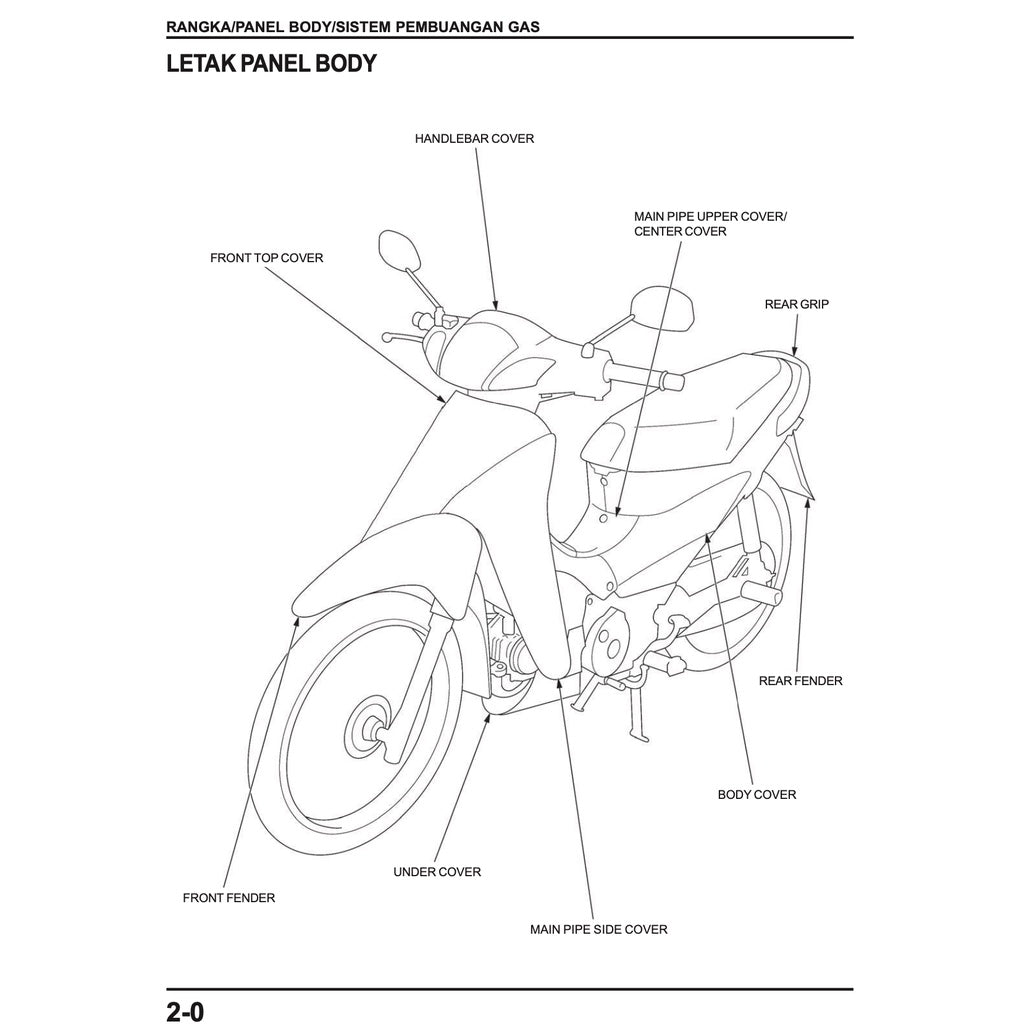 RANGKA/PANEL BODY/SISTEM PEMBUANGAN GAS

LETAK PANEL BODY

HANDLEBAR COVER

MAIN PIPE UPPER COVER/
CENTER COVER

FRONT TOP COVER

REAR GRIP

REAR FENDER

BODY COVER

UNDER COVER

FRONT FENDER

MAIN PIPE SIDE COVER

2-0