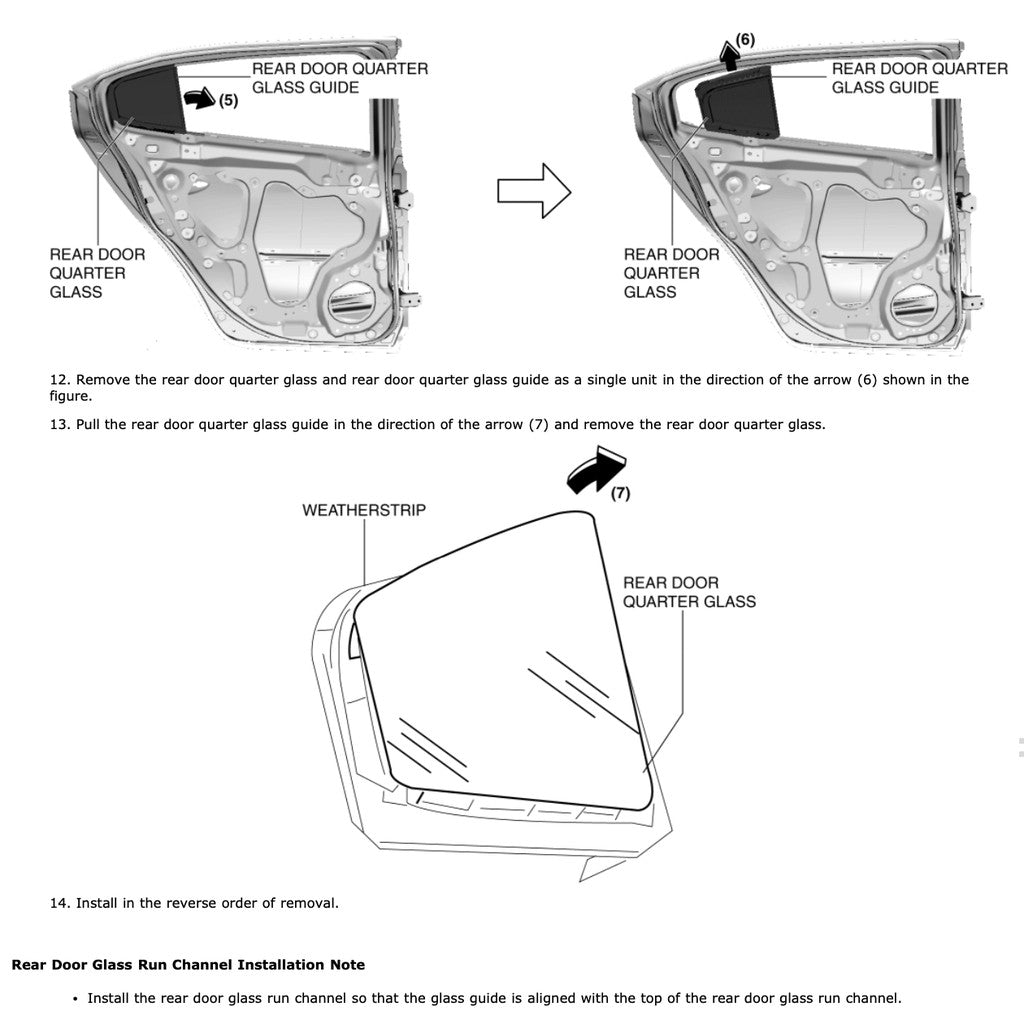 REAR DOOR QUARTER GLASS GUIDE

(5)

REAR DOOR QUARTER GLASS

(6)

REAR DOOR QUARTER GLASS GUIDE

REAR DOOR QUARTER GLASS

12. Remove the rear door quarter glass and rear door quarter glass guide as a single unit in the direction of the arrow (6) shown in the figure.

13. Pull the rear door quarter glass guide in the direction of the arrow (7) and remove the rear door quarter glass.

(7)

WEATHERSTRIP

REAR DOOR QUARTER GLASS

14. Install in the reverse order of removal.

Rear Door Glass Run Channel Installation Note

• Install the rear door glass run channel so that the glass guide is aligned with the top of the rear door glass run channel.