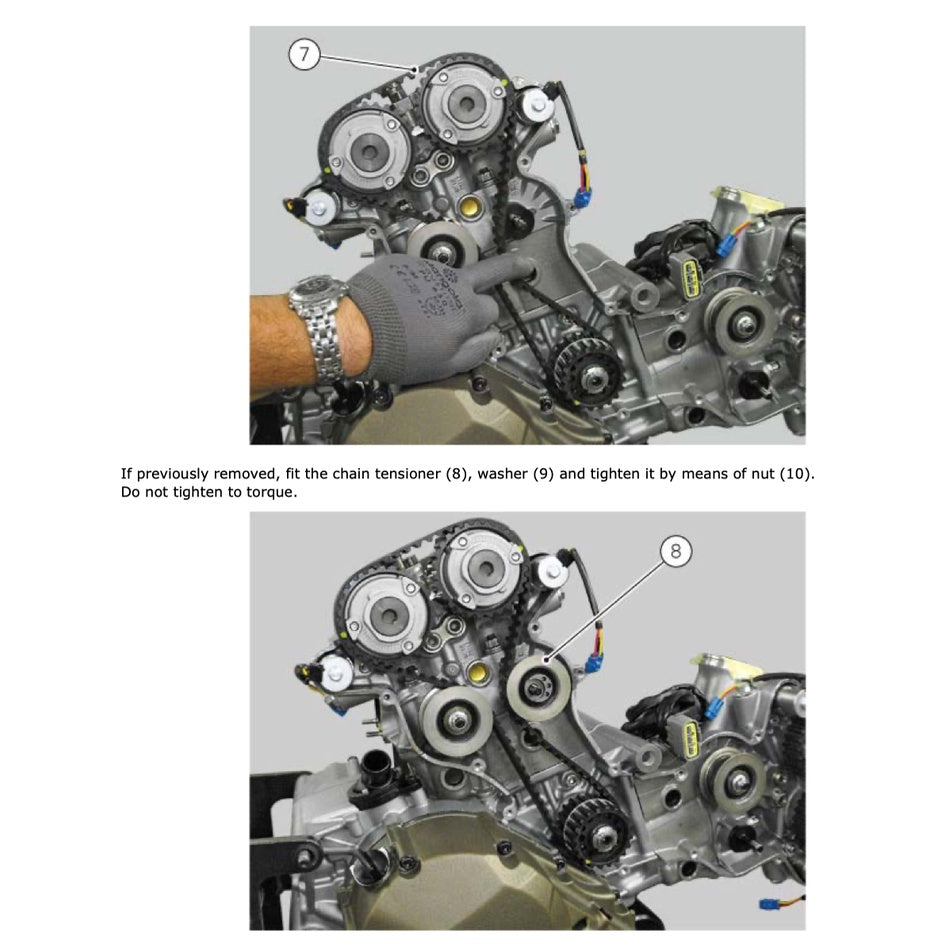 7

If previously removed, fit the chain tensioner (8), washer (9) and tighten it by means of nut (10). Do not tighten to torque.

8