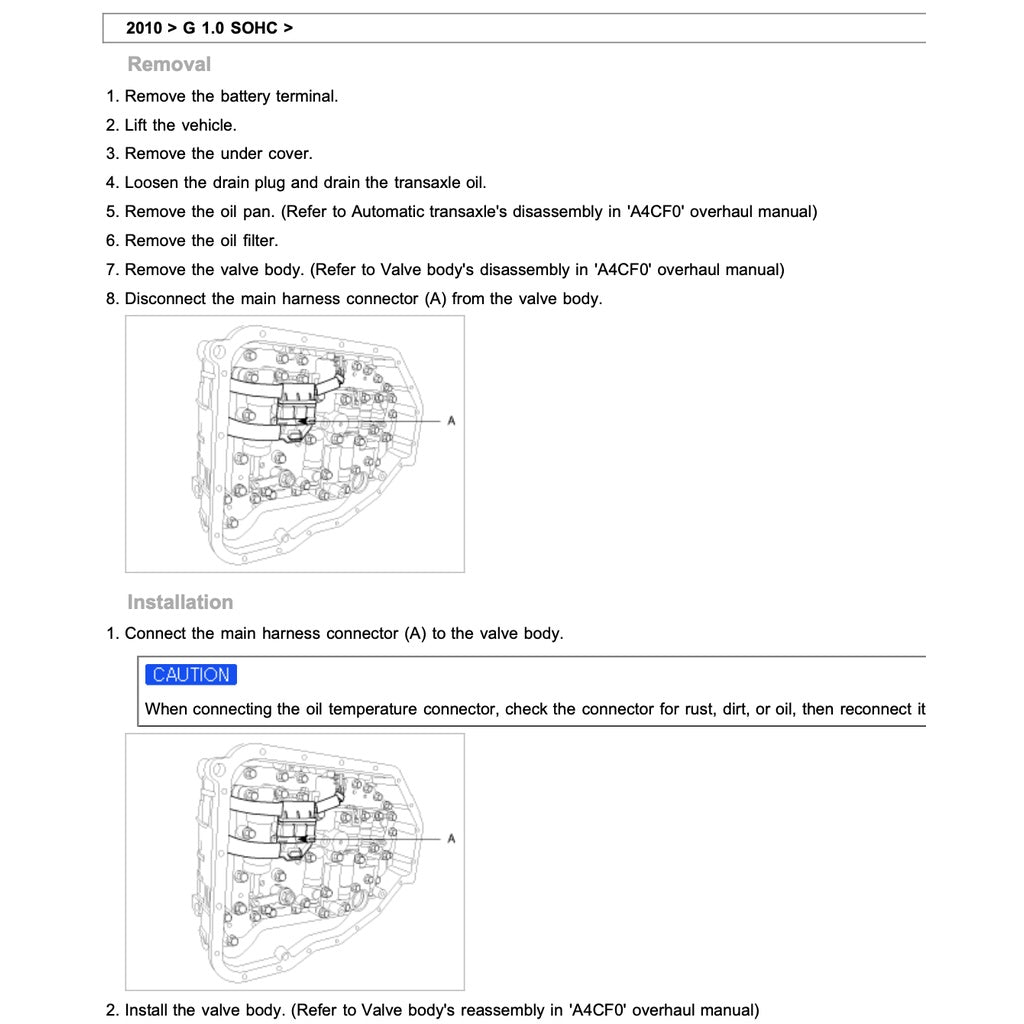 2010 > G 1.0 SOHC >

Removal

1. Remove the battery terminal.
2. Lift the vehicle.
3. Remove the under cover.
4. Loosen the drain plug and drain the transaxle oil.
5. Remove the oil pan. (Refer to Automatic transaxle's disassembly in 'A4CF0' overhaul manual)
6. Remove the oil filter.
7. Remove the valve body. (Refer to Valve body's disassembly in 'A4CF0' overhaul manual)
8. Disconnect the main harness connector (A) from the valve body.

A

Installation

1. Connect the main harness connector (A) to the valve body.

CAUTION

When connecting the oil temperature connector, check the connector for rust, dirt, or oil, then reconnect it

A

2. Install the valve body. (Refer to Valve body's reassembly in 'A4CF0' overhaul manual)