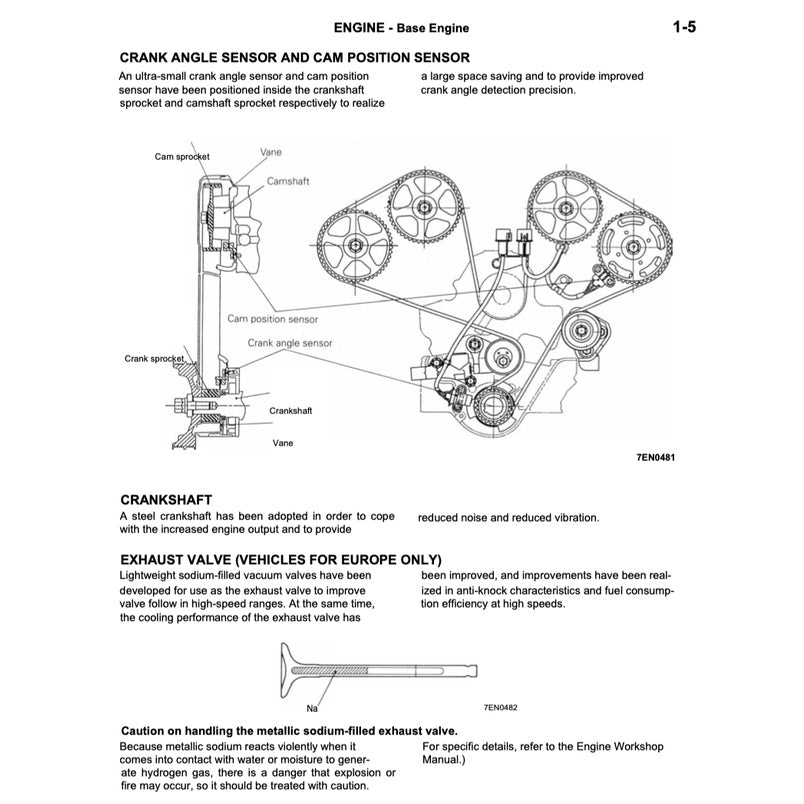 ENGINE - Base Engine 1-5

CRANK ANGLE SENSOR AND CAM POSITION SENSOR

An ultra-small crank angle sensor and cam position sensor have been positioned inside the crankshaft sprocket and camshaft sprocket respectively to realize a large space saving and to provide improved crank angle detection precision.

Cam sprocket
Vane
Camshaft
Cam position sensor
Crank angle sensor
Crank sprocket
Crankshaft
Vane

7EN0481

CRANKSHAFT

A steel crankshaft has been adopted in order to cope with the increased engine output and to provide reduced noise and reduced vibration.

EXHAUST VALVE (VEHICLES FOR EUROPE ONLY)

Lightweight sodium-filled vacuum valves have been developed for use as the exhaust valve to improve valve follow in high-speed ranges. At the same time, the cooling performance of the exhaust valve has been improved, and improvements have been realized in anti-knock characteristics and fuel consumption efficiency at high speeds.

Na
7EN0482

Caution on handling the metallic sodium-filled exhaust valve.

Because metallic sodium reacts violently when it comes into contact with water or moisture to generate hydrogen gas, there is a danger that explosion or fire may occur, so it should be treated with caution. For specific details, refer to the Engine Workshop Manual.)