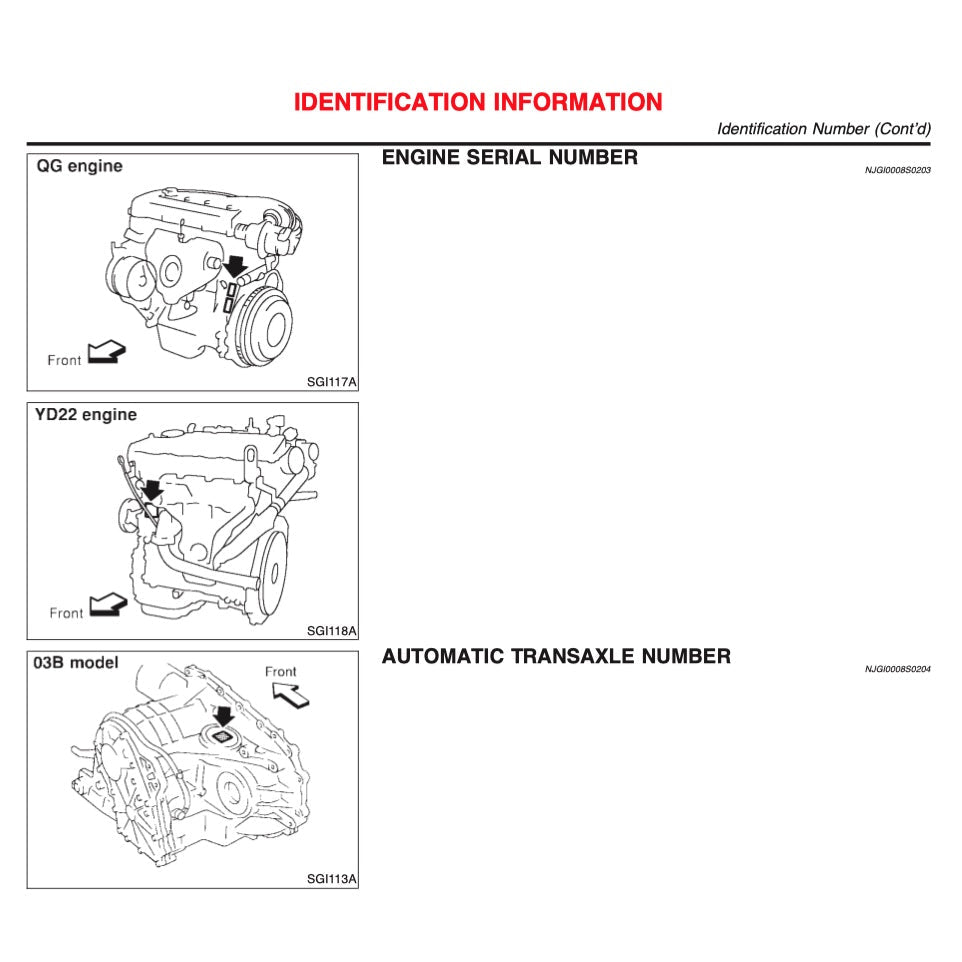 IDENTIFICATION INFORMATION

Identification Number (Cont'd)

QG engine

Front

SGI117A

ENGINE SERIAL NUMBER

NJGI0008S0203

YD22 engine

Front

SGI118A

03B model

Front

SGI113A

AUTOMATIC TRANSAXLE NUMBER

NJGI0008S0204