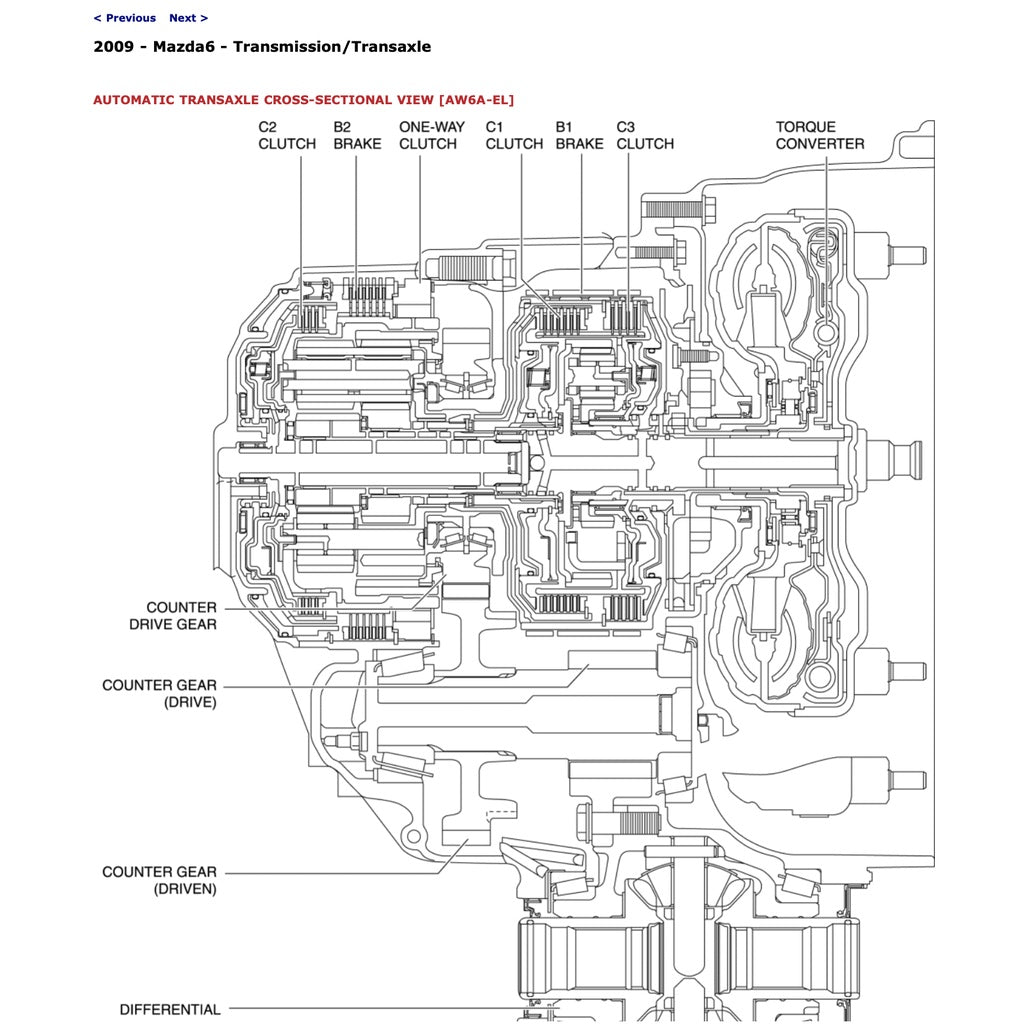 < Previous   Next >

2009 - Mazda6 - Transmission/Transaxle

AUTOMATIC TRANSAXLE CROSS-SECTIONAL VIEW [AW6A-EL]

C2 CLUTCH
B2 BRAKE
ONE-WAY CLUTCH
C1 CLUTCH
B1 BRAKE
C3 CLUTCH
TORQUE CONVERTER
COUNTER DRIVE GEAR
COUNTER GEAR (DRIVE)
COUNTER GEAR (DRIVEN)
DIFFERENTIAL