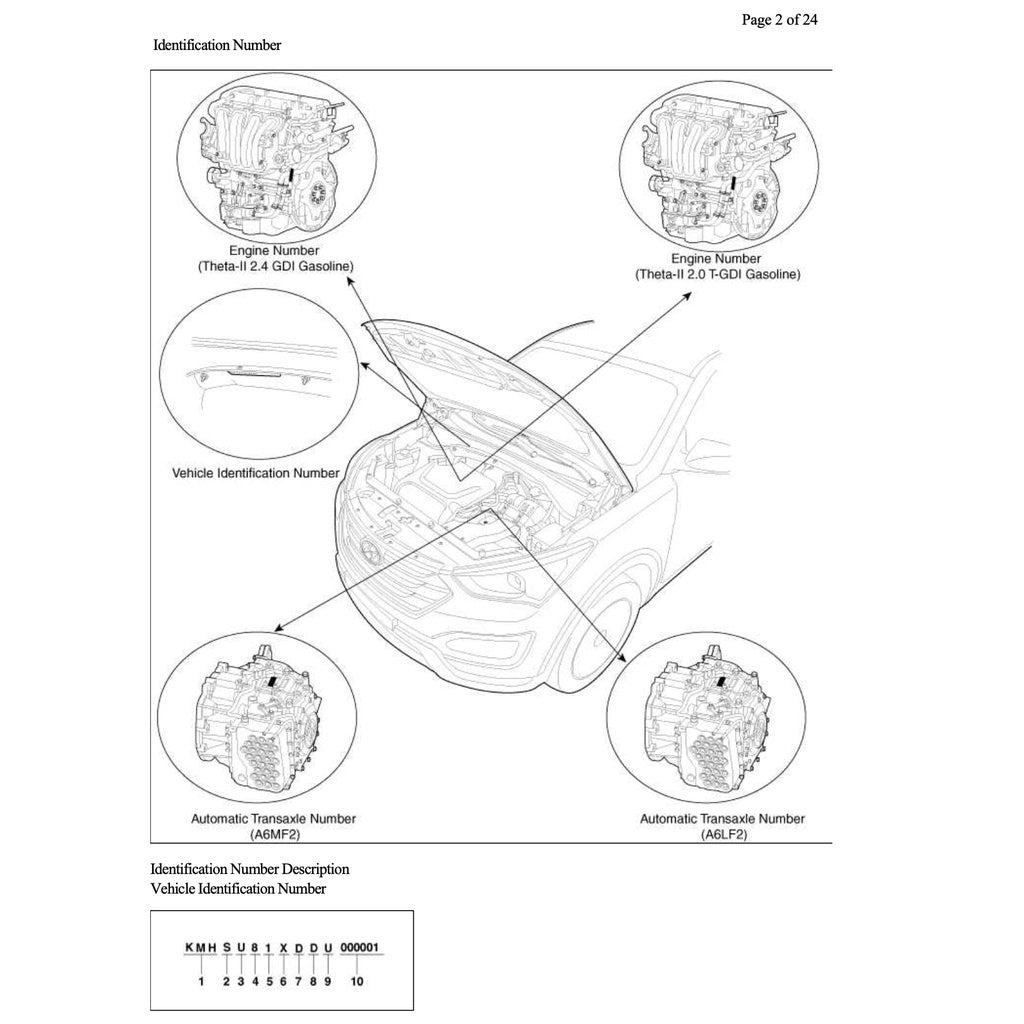 Page 2 of 24

Identification Number

Engine Number
(Theta-II 2.4 GDI Gasoline)

Engine Number
(Theta-II 2.0 T-GDI Gasoline)

Vehicle Identification Number

Automatic Transaxle Number
(A6MF2)

Automatic Transaxle Number
(A6LF2)

Identification Number Description
Vehicle Identification Number

KMH S U 8 1 X D D U 000001
1 2 3 4 5 6 7 8 9 10