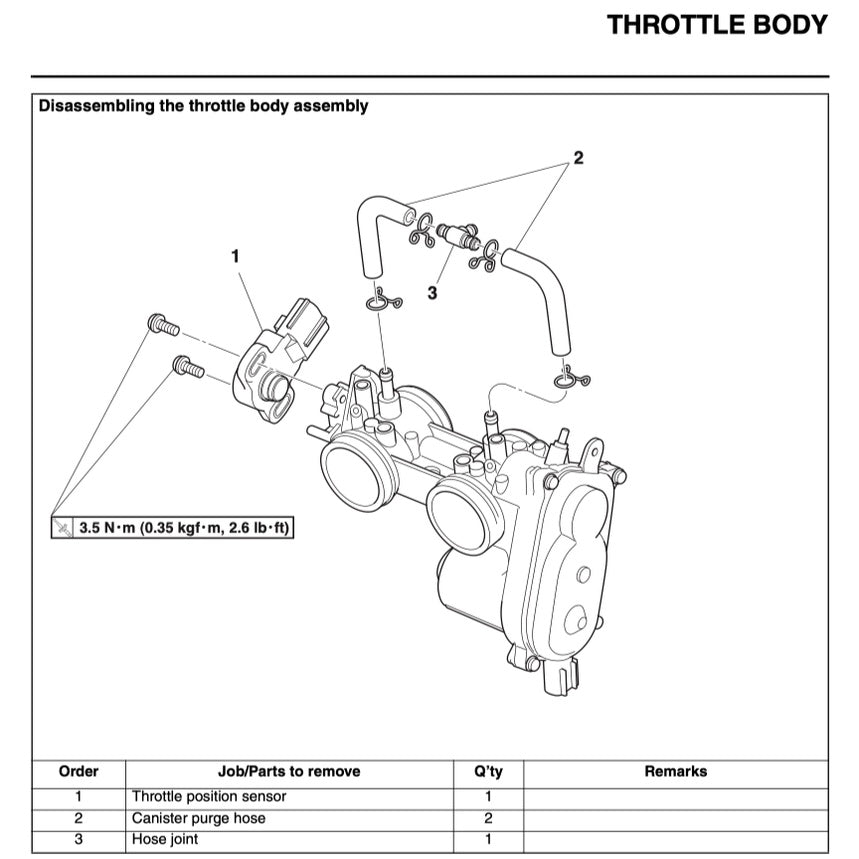 THROTTLE BODY

Disassembling the throttle body assembly

2

1

3

3.5 N·m (0.35 kgf·m, 2.6 lb·ft)

| Order | Job/Parts to remove | Q'ty | Remarks |
|---|---|---|---|
| 1 | Throttle position sensor | 1 | |
| 2 | Canister purge hose | 2 | |
| 3 | Hose joint | 1 | |