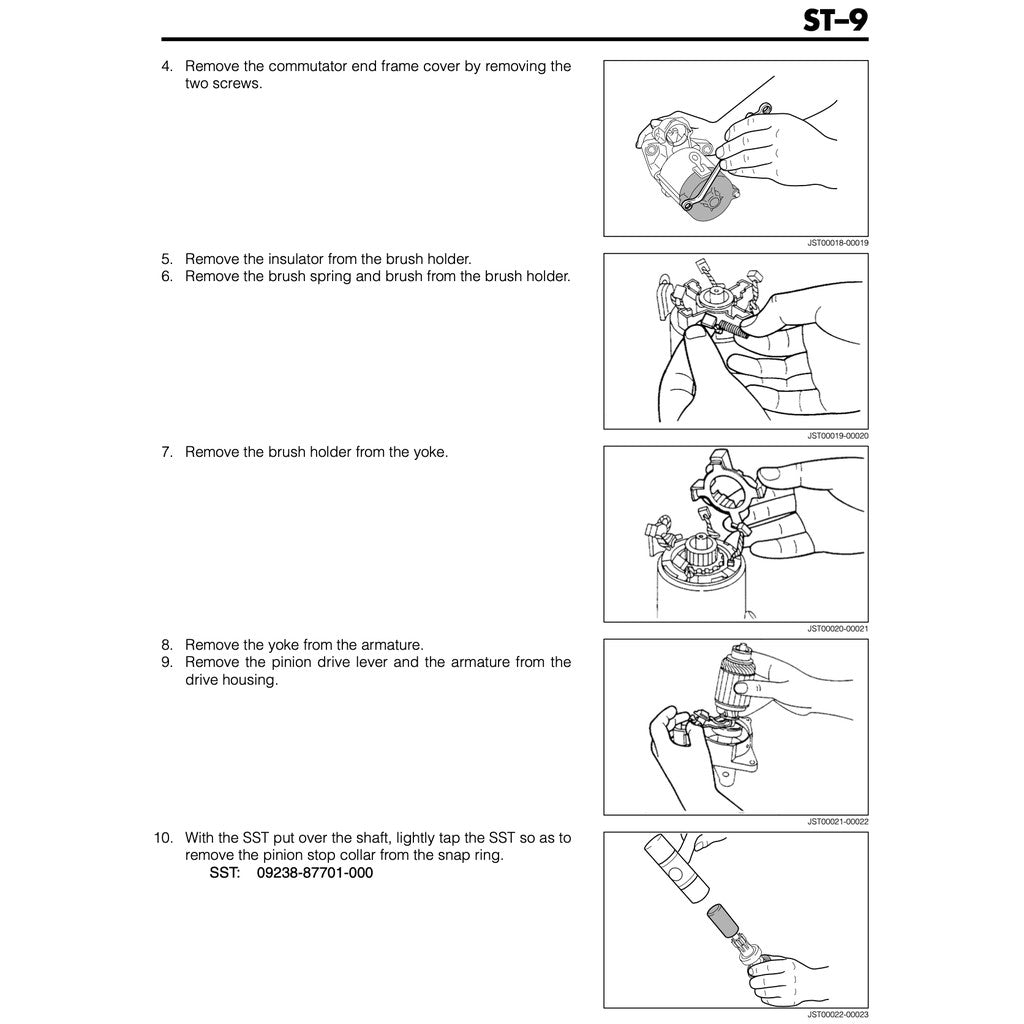 ST–9

4. Remove the commutator end frame cover by removing the two screws.

JST00018-00019

5. Remove the insulator from the brush holder.
6. Remove the brush spring and brush from the brush holder.

JST00019-00020

7. Remove the brush holder from the yoke.

JST00020-00021

8. Remove the yoke from the armature.
9. Remove the pinion drive lever and the armature from the drive housing.

JST00021-00022

10. With the SST put over the shaft, lightly tap the SST so as to remove the pinion stop collar from the snap ring.
SST: 09238-87701-000

JST00022-00023