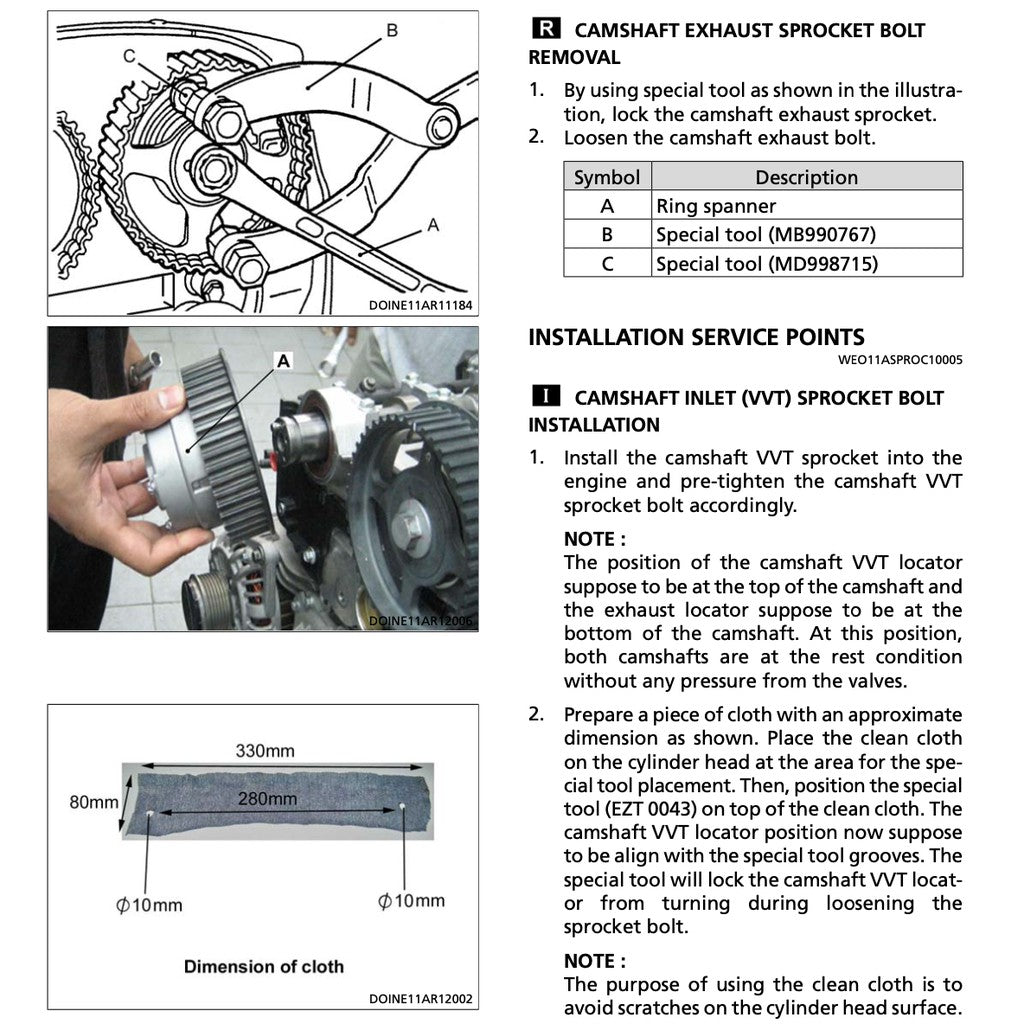 B

C

A

DOINE11AR11184

A

DOINE11AR12006

330mm

80mm

280mm

$\phi$10mm

$\phi$10mm

Dimension of cloth

DOINE11AR12002

R CAMSHAFT EXHAUST SPROCKET BOLT REMOVAL

1. By using special tool as shown in the illustration, lock the camshaft exhaust sprocket.
2. Loosen the camshaft exhaust bolt.

| Symbol | Description |
|---|---|
| A | Ring spanner |
| B | Special tool (MB990767) |
| C | Special tool (MD998715) |

INSTALLATION SERVICE POINTS

WEO11ASPROC10005

I CAMSHAFT INLET (VVT) SPROCKET BOLT INSTALLATION

1. Install the camshaft VVT sprocket into the engine and pre-tighten the camshaft VVT sprocket bolt accordingly.

NOTE :
The position of the camshaft VVT locator suppose to be at the top of the camshaft and the exhaust locator suppose to be at the bottom of the camshaft. At this position, both camshafts are at the rest condition without any pressure from the valves.

2. Prepare a piece of cloth with an approximate dimension as shown. Place the clean cloth on the cylinder head at the area for the special tool placement. Then, position the special tool (EZT 0043) on top of the clean cloth. The camshaft VVT locator position now suppose to be align with the special tool grooves. The special tool will lock the camshaft VVT locator from turning during loosening the sprocket bolt.

NOTE :
The purpose of using the clean cloth is to avoid scratches on the cylinder head surface.