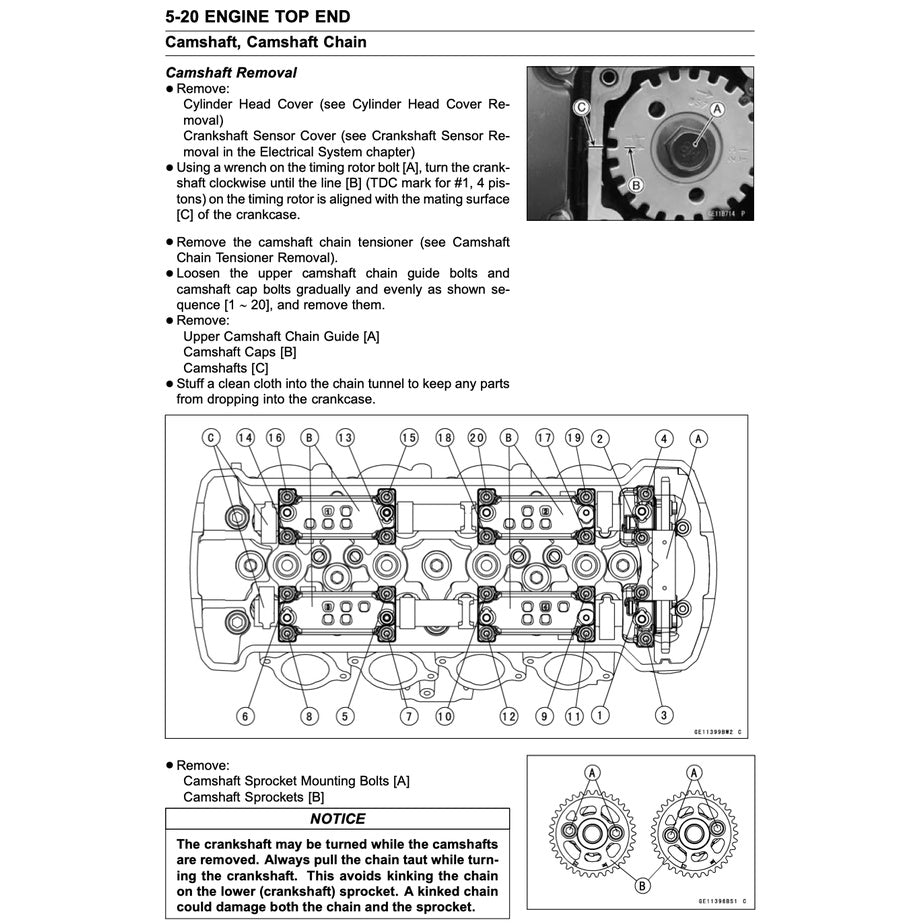 5-20 ENGINE TOP END

Camshaft, Camshaft Chain

Camshaft Removal

● Remove:
Cylinder Head Cover (see Cylinder Head Cover Removal)
Crankshaft Sensor Cover (see Crankshaft Sensor Removal in the Electrical System chapter)

● Using a wrench on the timing rotor bolt [A], turn the crankshaft clockwise until the line [B] (TDC mark for #1, 4 pistons) on the timing rotor is aligned with the mating surface [C] of the crankcase.

C A B

GE11B714 P

● Remove the camshaft chain tensioner (see Camshaft Chain Tensioner Removal).

● Loosen the upper camshaft chain guide bolts and camshaft cap bolts gradually and evenly as shown sequence [1 ~ 20], and remove them.

● Remove:
Upper Camshaft Chain Guide [A]
Camshaft Caps [B]
Camshafts [C]

● Stuff a clean cloth into the chain tunnel to keep any parts from dropping into the crankcase.

C 14 16 B 13 15 18 20 B 17 19 2 4 A

6 8 5 7 10 12 9 11 1 3

GE11399BW2 C

● Remove:
Camshaft Sprocket Mounting Bolts [A]
Camshaft Sprockets [B]

NOTICE

The crankshaft may be turned while the camshafts are removed. Always pull the chain taut while turning the crankshaft. This avoids kinking the chain on the lower (crankshaft) sprocket. A kinked chain could damage both the chain and the sprocket.

A A

B

GE11398BS1 C