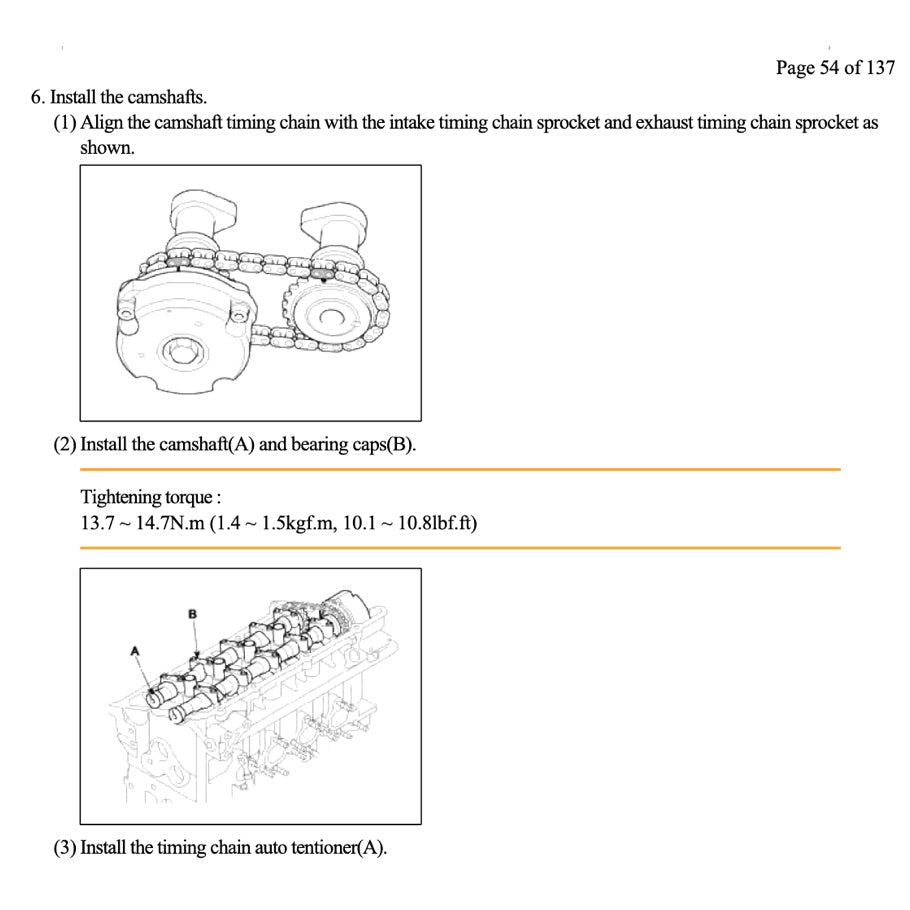 Page 54 of 137

6. Install the camshafts.

(1) Align the camshaft timing chain with the intake timing chain sprocket and exhaust timing chain sprocket as shown.

(2) Install the camshaft(A) and bearing caps(B).

Tightening torque :
13.7 ~ 14.7N.m (1.4 ~ 1.5kgf.m, 10.1 ~ 10.8lbf.ft)

B

A

(3) Install the timing chain auto tentioner(A).