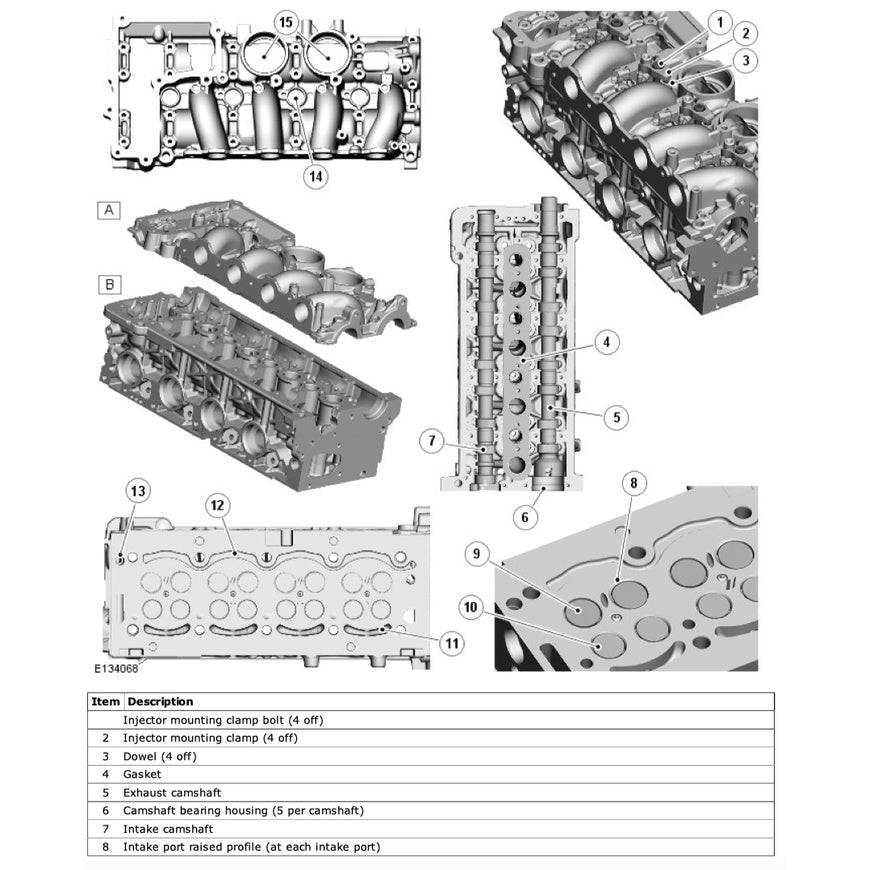 15
1
2
3
14
A
B
4
5
7
6
13
12
8
9
10
11
E134068

| Item | Description |
|---|---|
| | Injector mounting clamp bolt (4 off) |
| 2 | Injector mounting clamp (4 off) |
| 3 | Dowel (4 off) |
| 4 | Gasket |
| 5 | Exhaust camshaft |
| 6 | Camshaft bearing housing (5 per camshaft) |
| 7 | Intake camshaft |
| 8 | Intake port raised profile (at each intake port) |