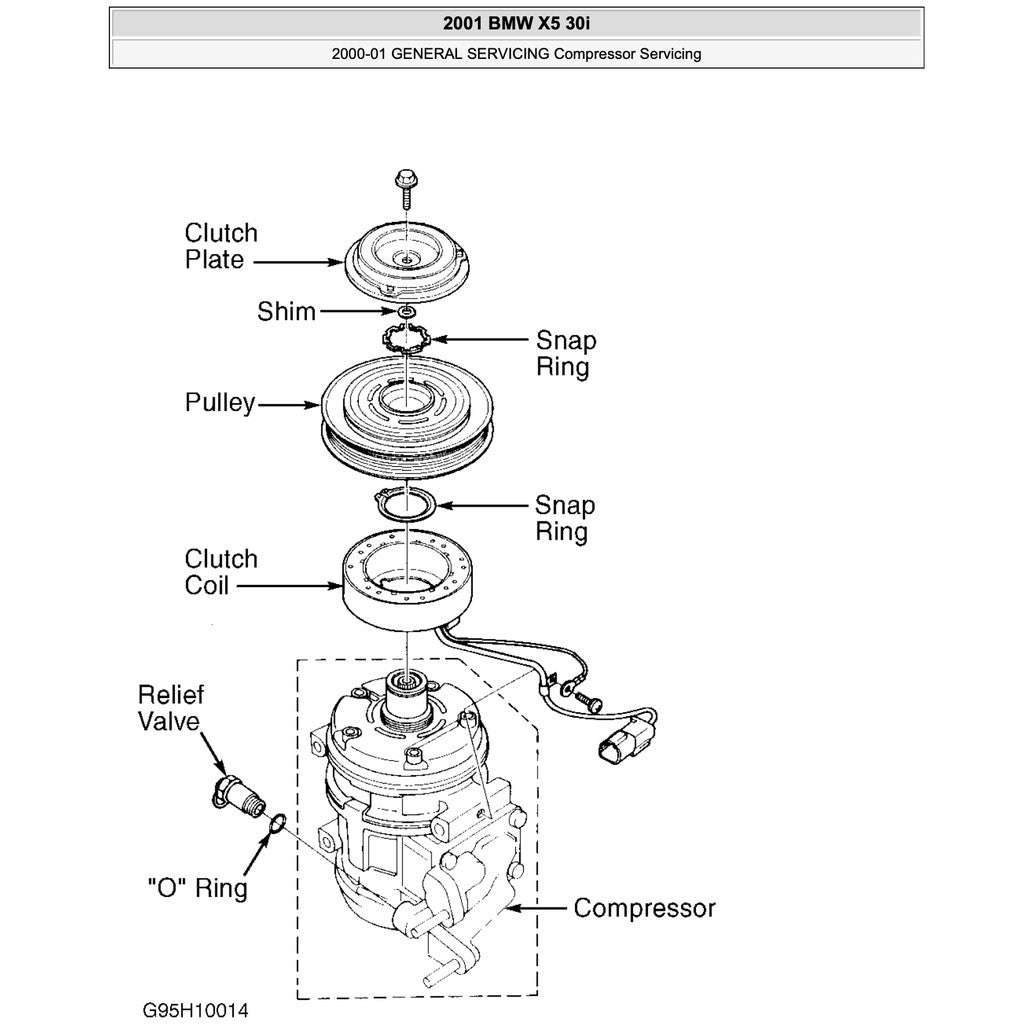 2001 BMW X5 30i

2000-01 GENERAL SERVICING Compressor Servicing

Clutch Plate

Shim

Snap Ring

Pulley

Snap Ring

Clutch Coil

Relief Valve

"O" Ring

Compressor

G95H10014